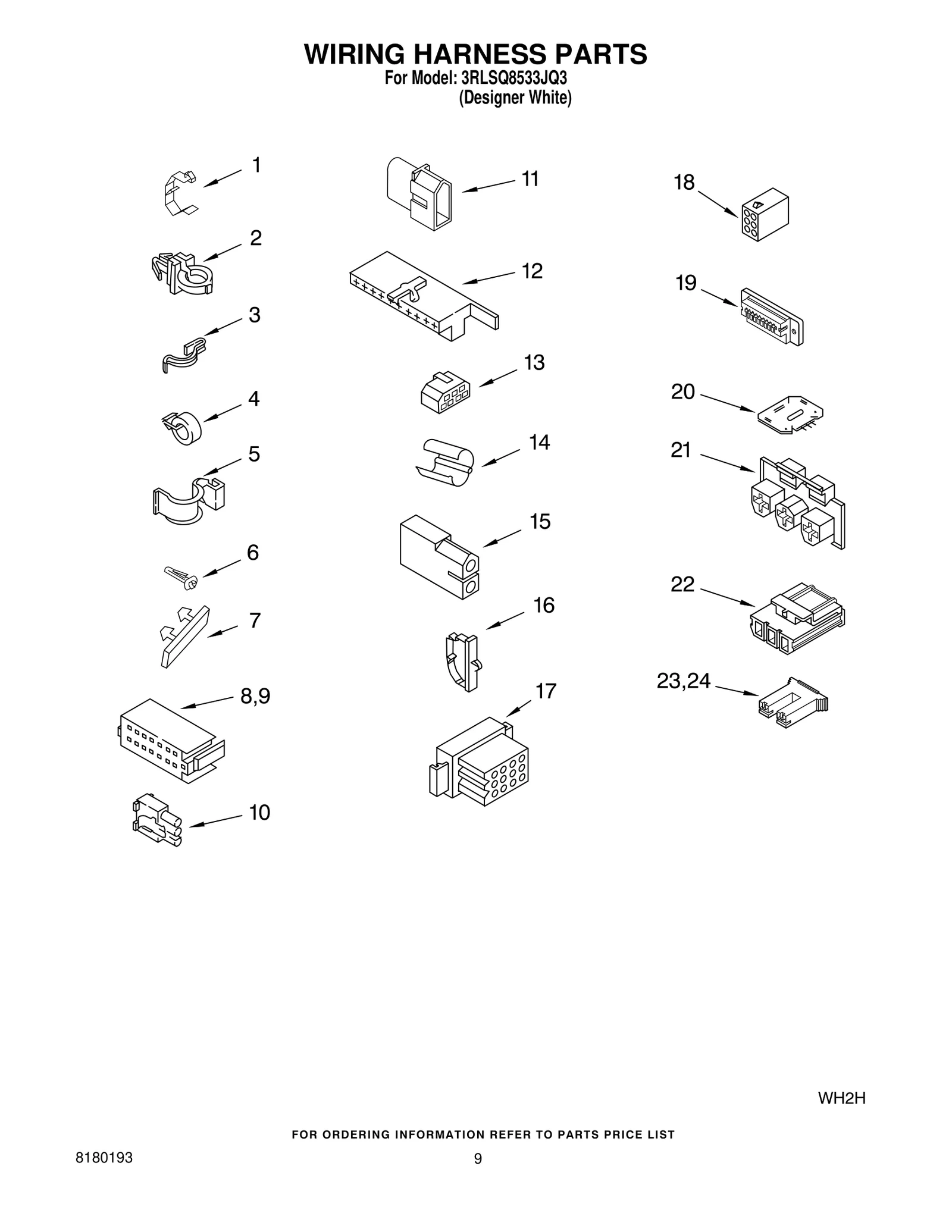 WIRING HARNESS PARTS
For Model: 3RLSQ8533JQ3
(Designer White)

1
2
3
4
5
6
7
8,9
10
11
12
13
14
15
16
17
18
19
20
21
22
23,24

WH2H

FOR ORDERING INFORMATION REFER TO PARTS PRICE LIST

8180193

9