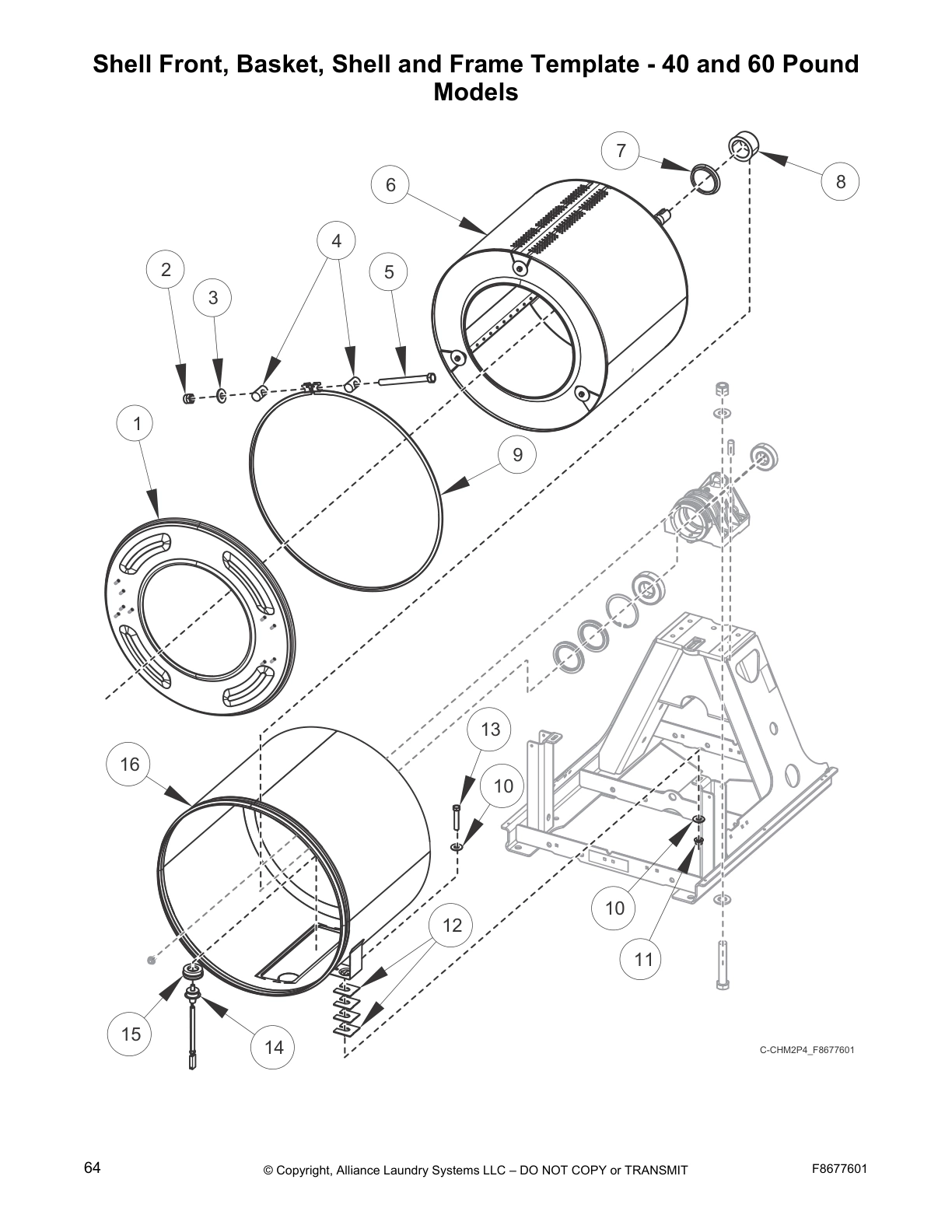 Shell Front, Basket, Shell and Frame Template - 40 and 60 Pound Models

7
8
6
4
2
5
3
1
9
13
16
10
10
12
11
15
14

C-CHM2P4_F8677601

64

© Copyright, Alliance Laundry Systems LLC – DO NOT COPY or TRANSMIT

F8677601