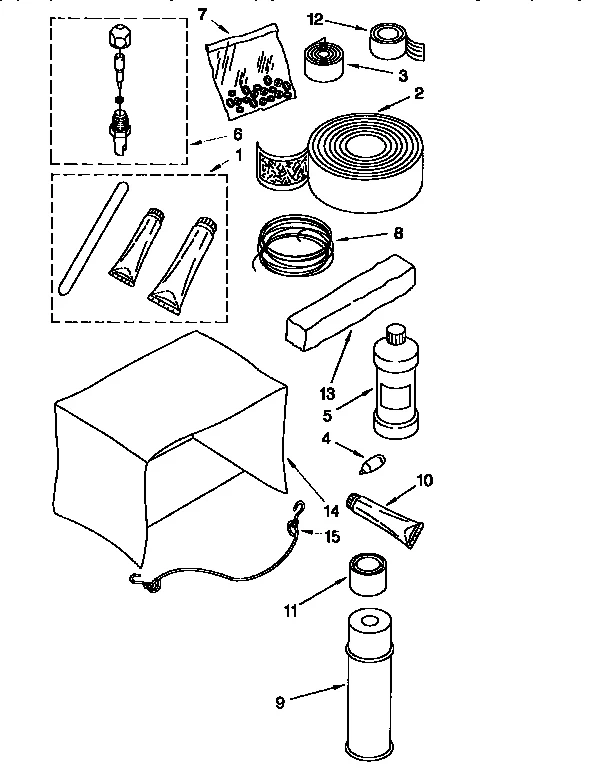 7
12
3
2
6
1
8
13
5
4
10
14
15
11
9