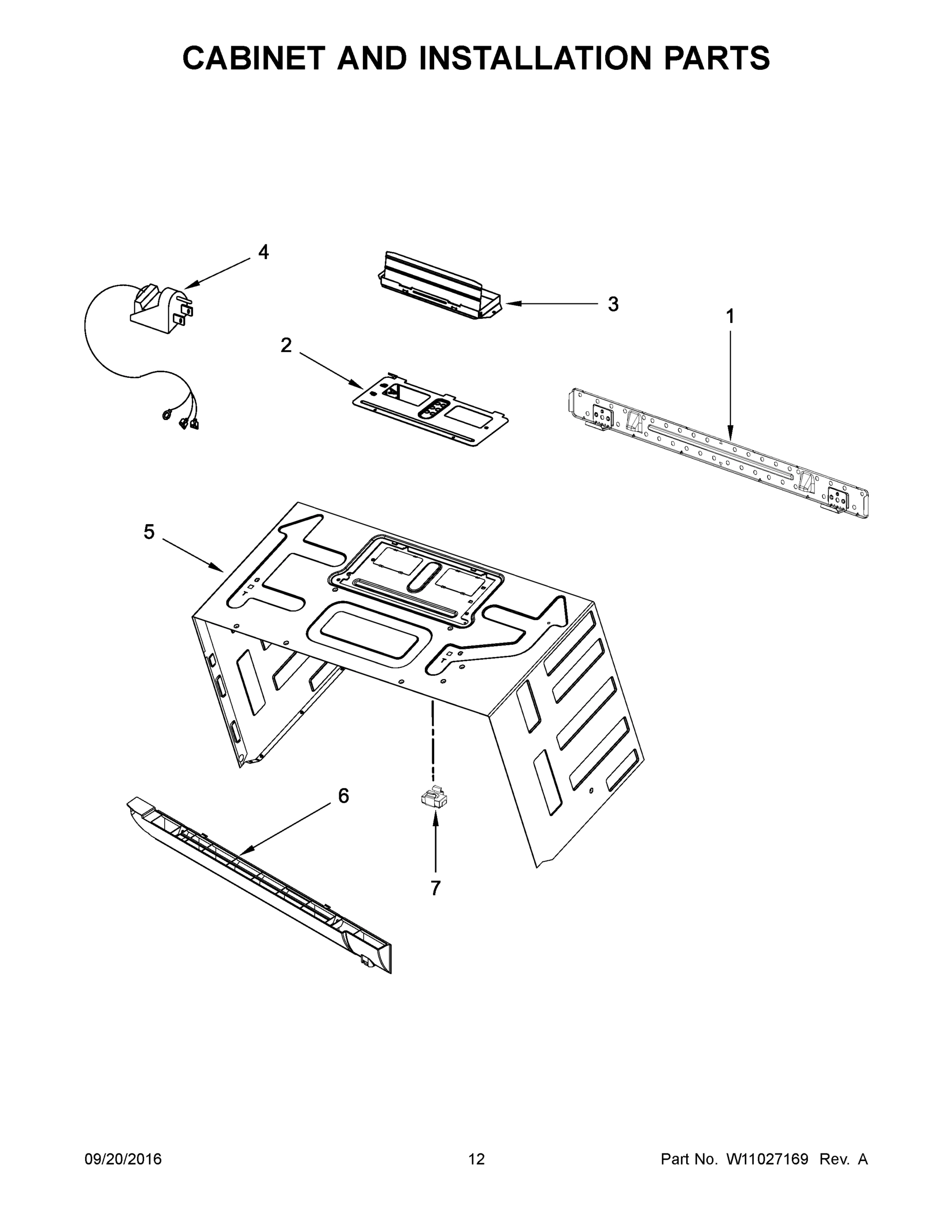 CABINET AND INSTALLATION PARTS

4

3

1

2

5

6

7

09/20/2016

12

Part No. W11027169 Rev. A