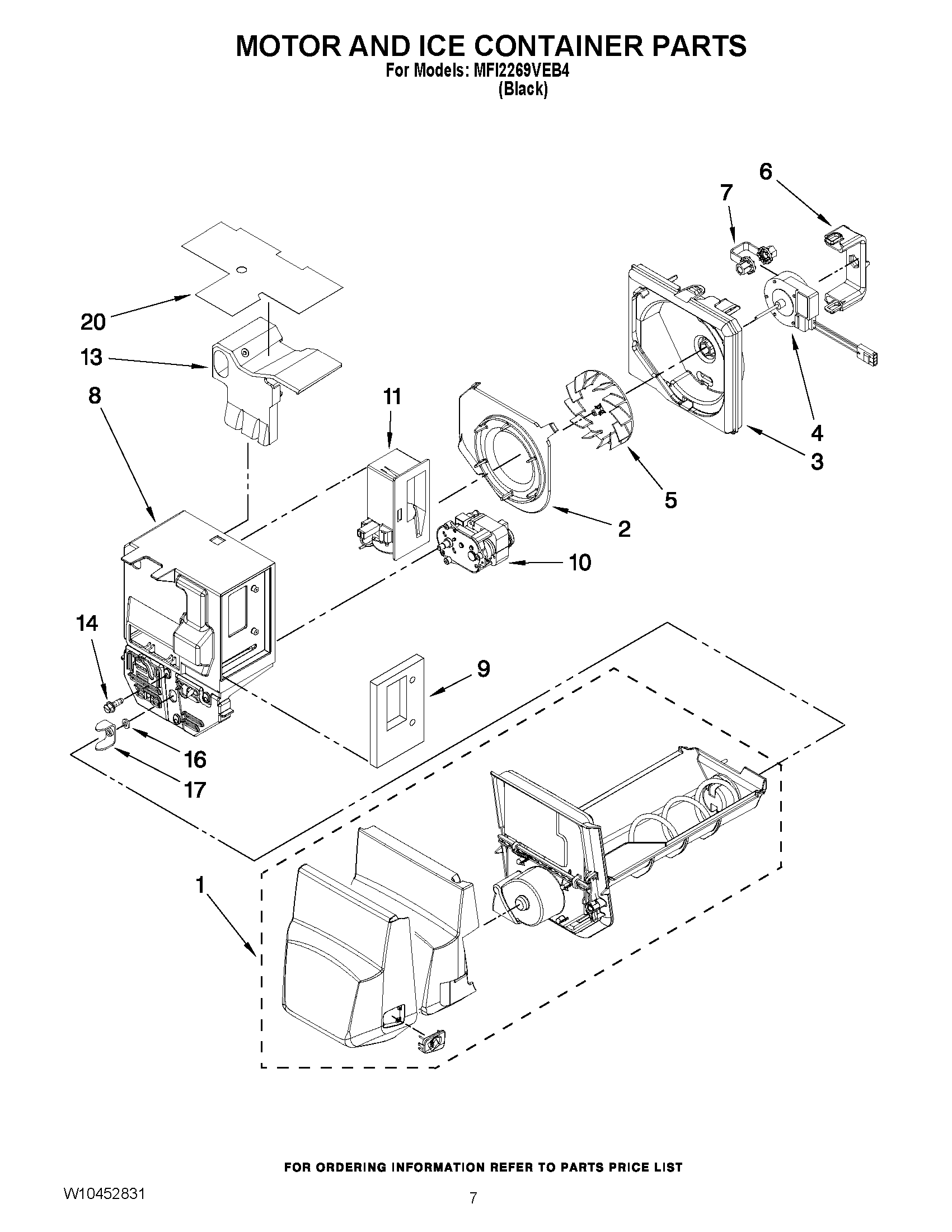 MOTOR AND ICE CONTAINER PARTS
For Models: MFI2269VEB4
(Black)

6
7
20
13
8
11
4
3
5
2
10
14
9
16
17
1

FOR ORDERING INFORMATION REFER TO PARTS PRICE LIST

W10452831
7