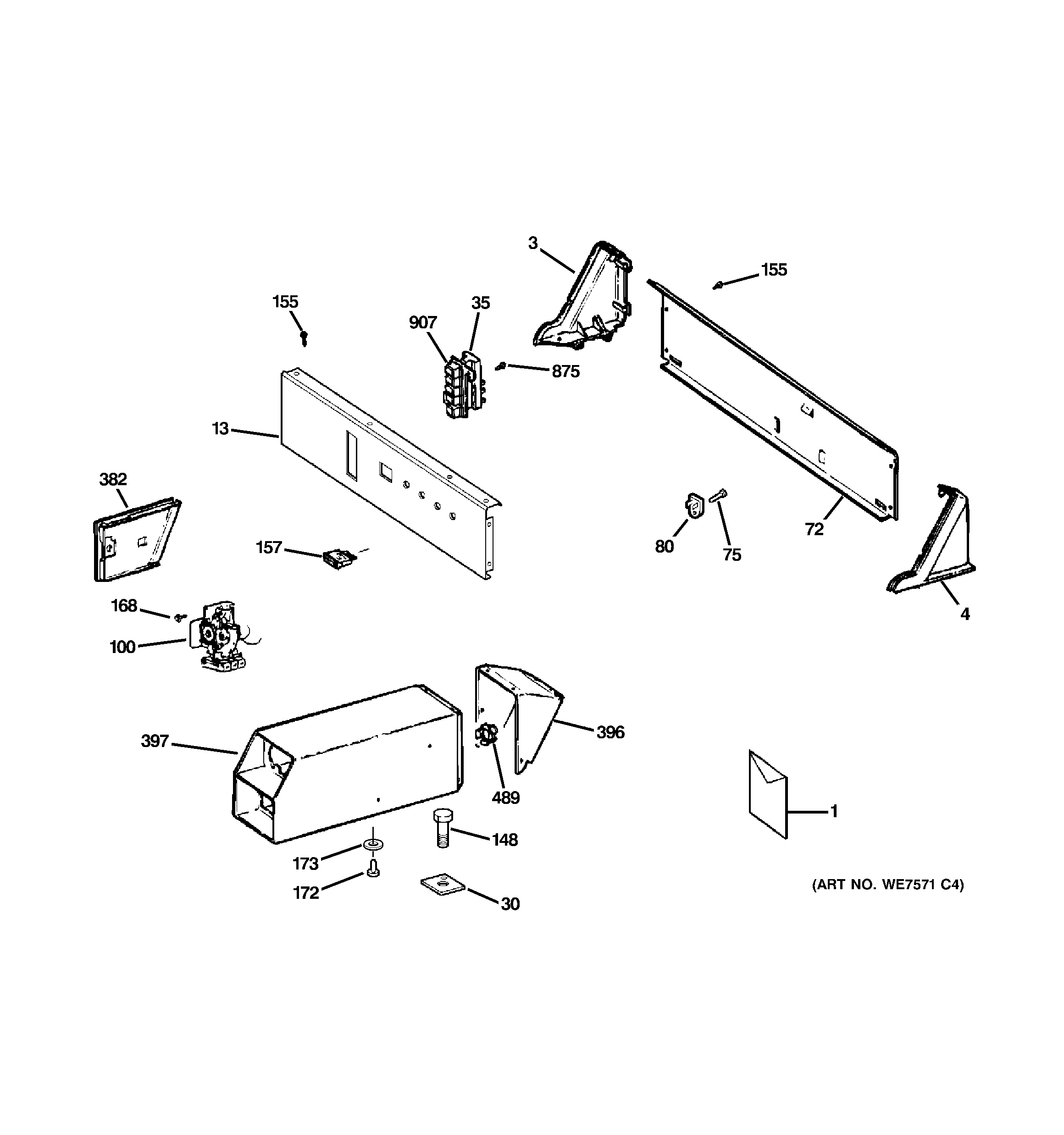 3
155
155
35
907
875
13
382
157
80
75
72
4
168
100
397
396
489
1
148
173
172
30
(ART NO. WE7571 C4)