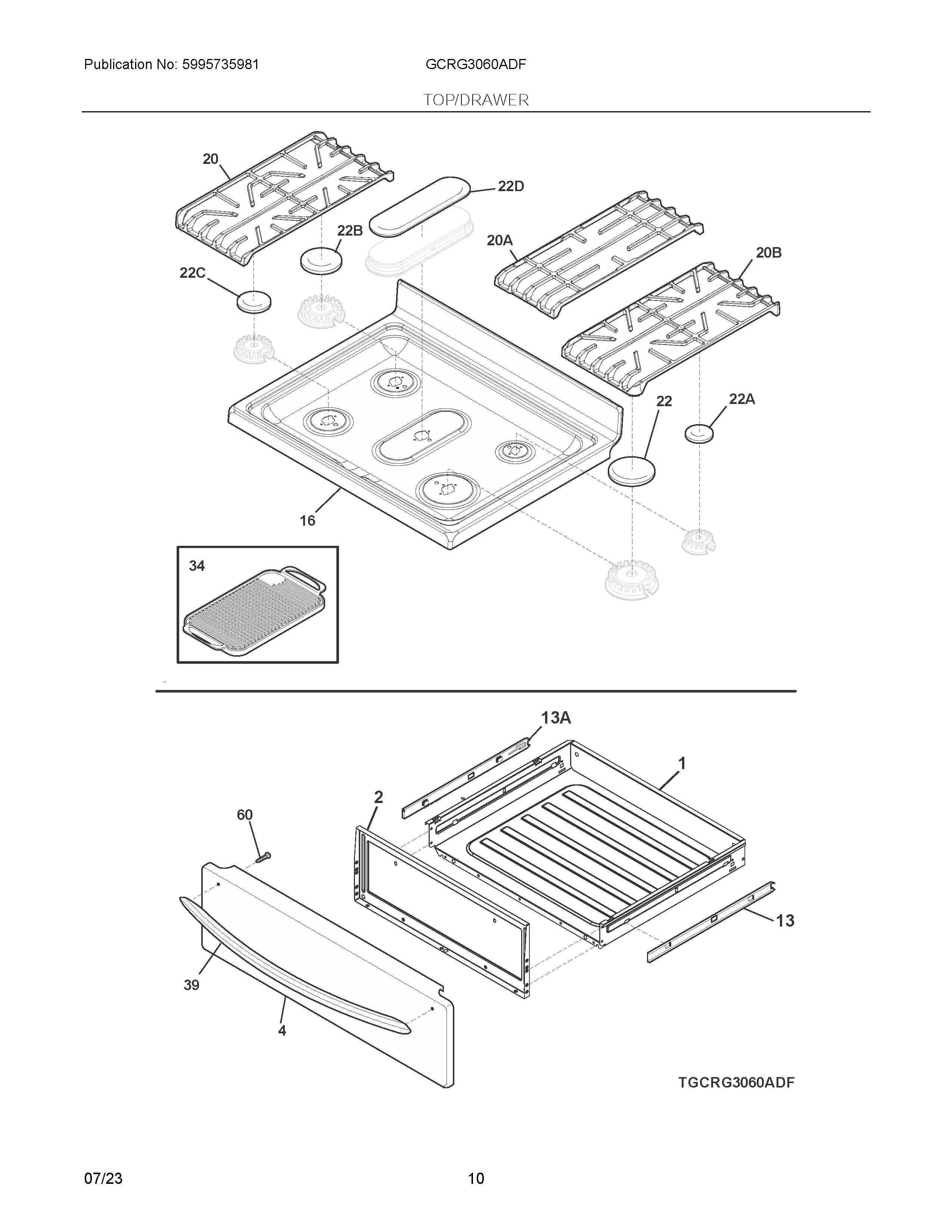 Publication No: 5995735981

GCRG3060ADF

TOP/DRAWER

20

22D

22B

20A

20B

22C

22

22A

16

34

13A

1

2

60

13

39

4

TGCRG3060ADF

07/23

10