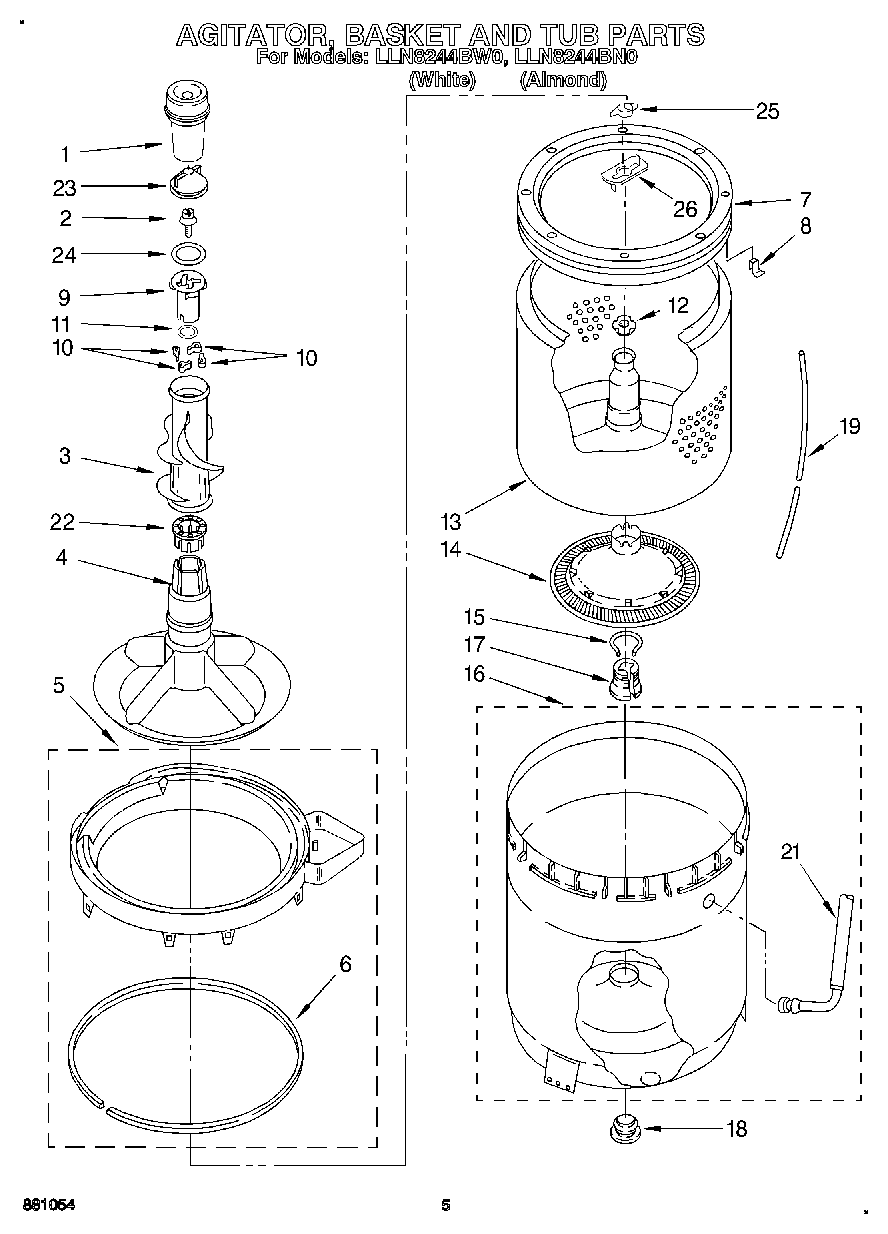 AGITATOR, BASKET AND TUB PARTS
For Models: LLN8244BW0, LLN8244BN0
(White) (Almond)

1
23
2
24
9
11
10
10
3
22
4
5
6
25
26
7
8
12
19
13
14
15
17
16
21
18

881054
5