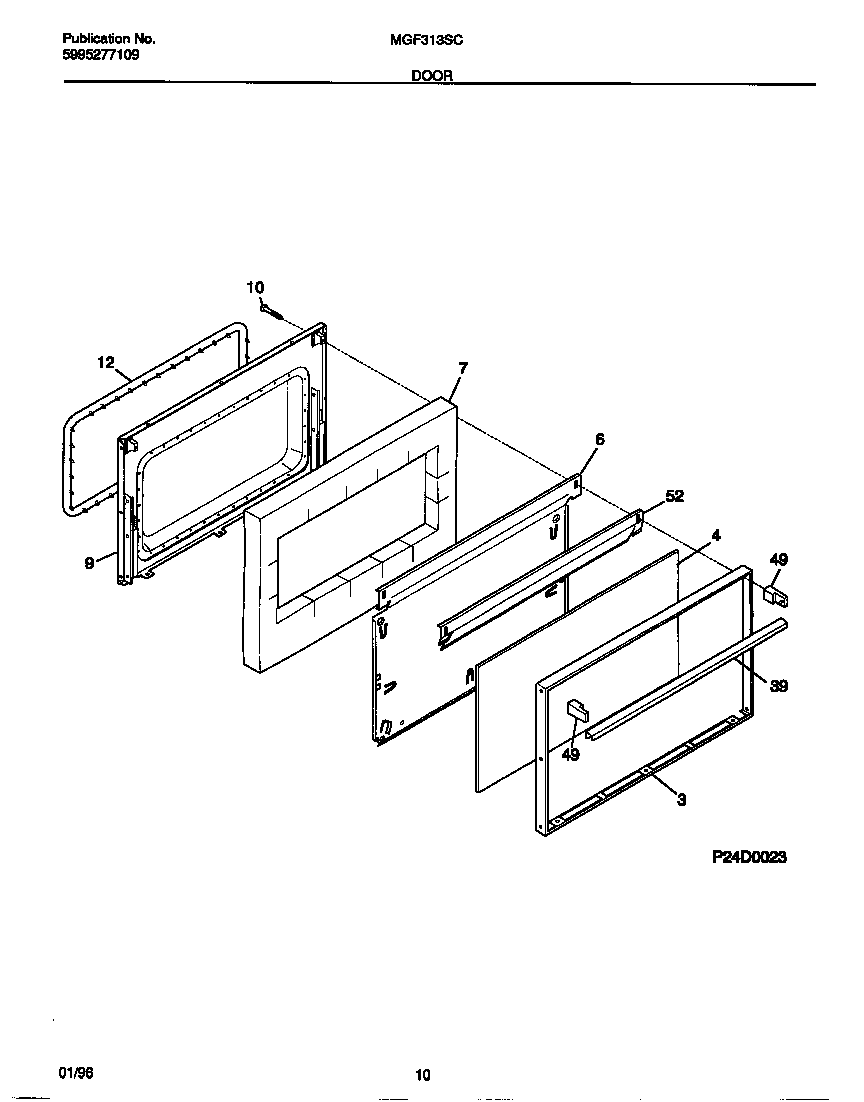 Publication No.
5995277109

MGF313SC

DOOR

10
12
7
6
52
4
49
9
39
49
3

P24D0023

01/96

10