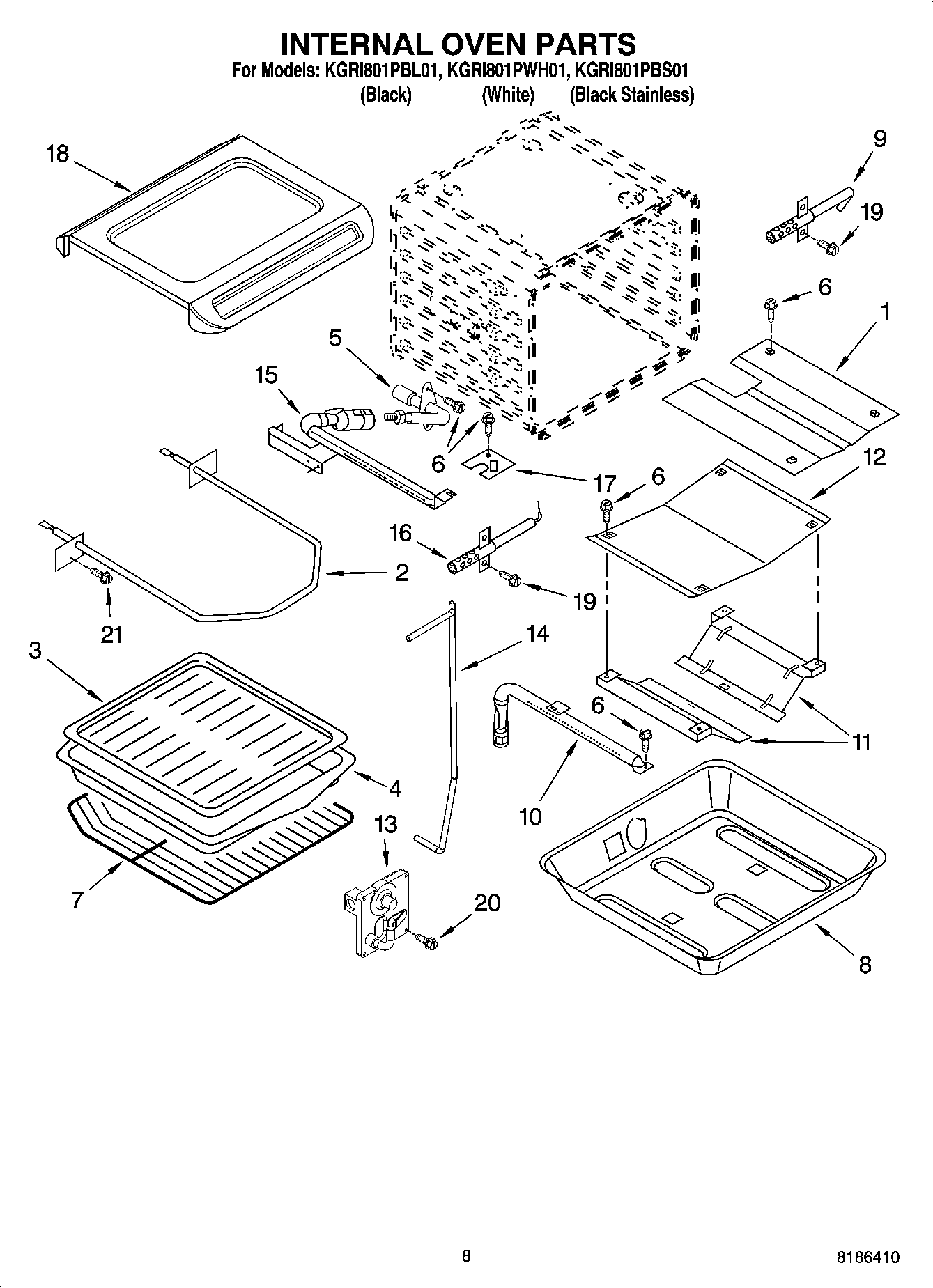 INTERNAL OVEN PARTS
For Models: KGRI801PBL01, KGRI801PWH01, KGRI801PBS01
(Black) (White) (Black Stainless)

18
9
19
6
1
5
15
6
17
6
12
16
2
19
21
14
3
6
11
4
10
13
7
20
8

8
8186410