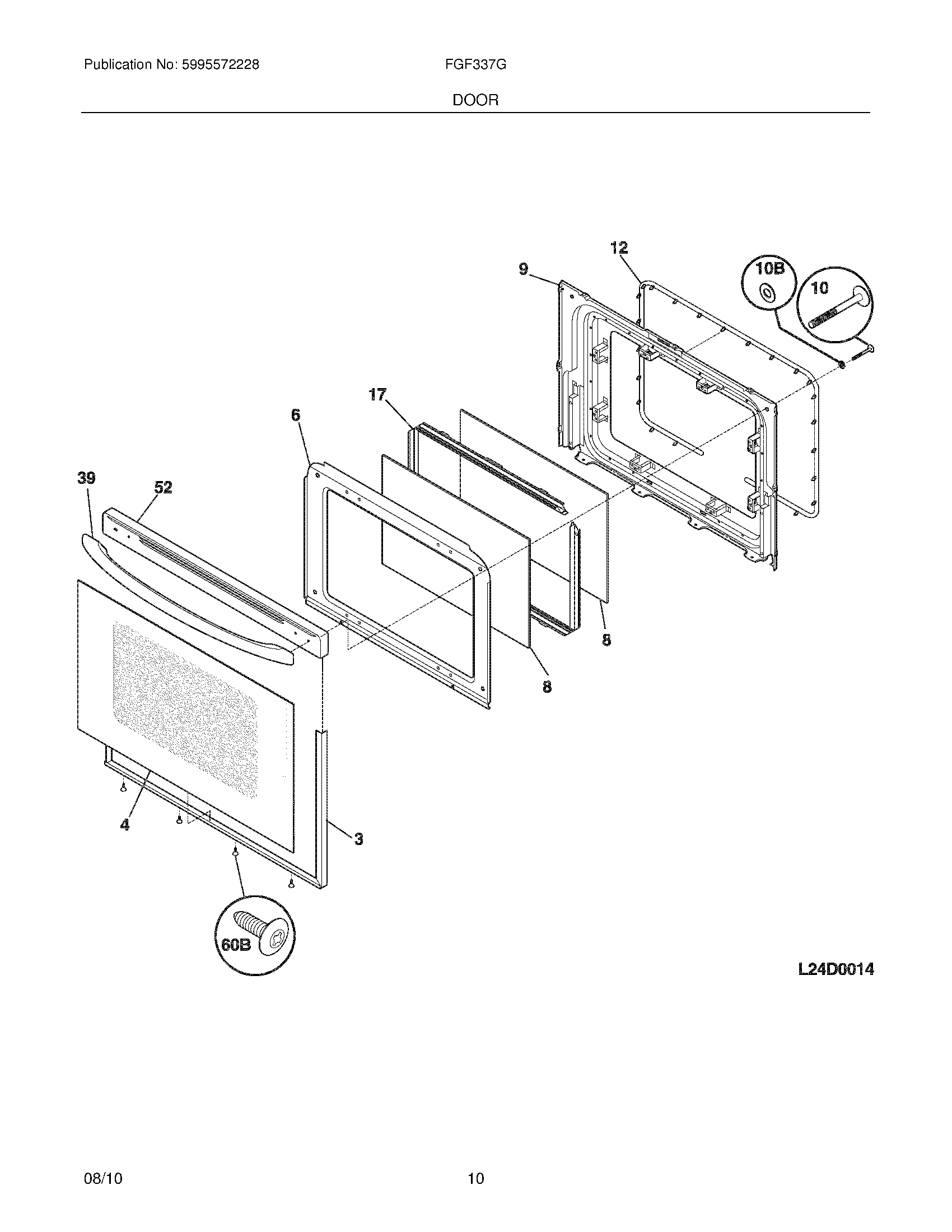 Publication No: 5995572228

FGF337G

DOOR

12

9

10B

10

17

6

39

52

8

8

4

3

60B

L24D0014

08/10

10