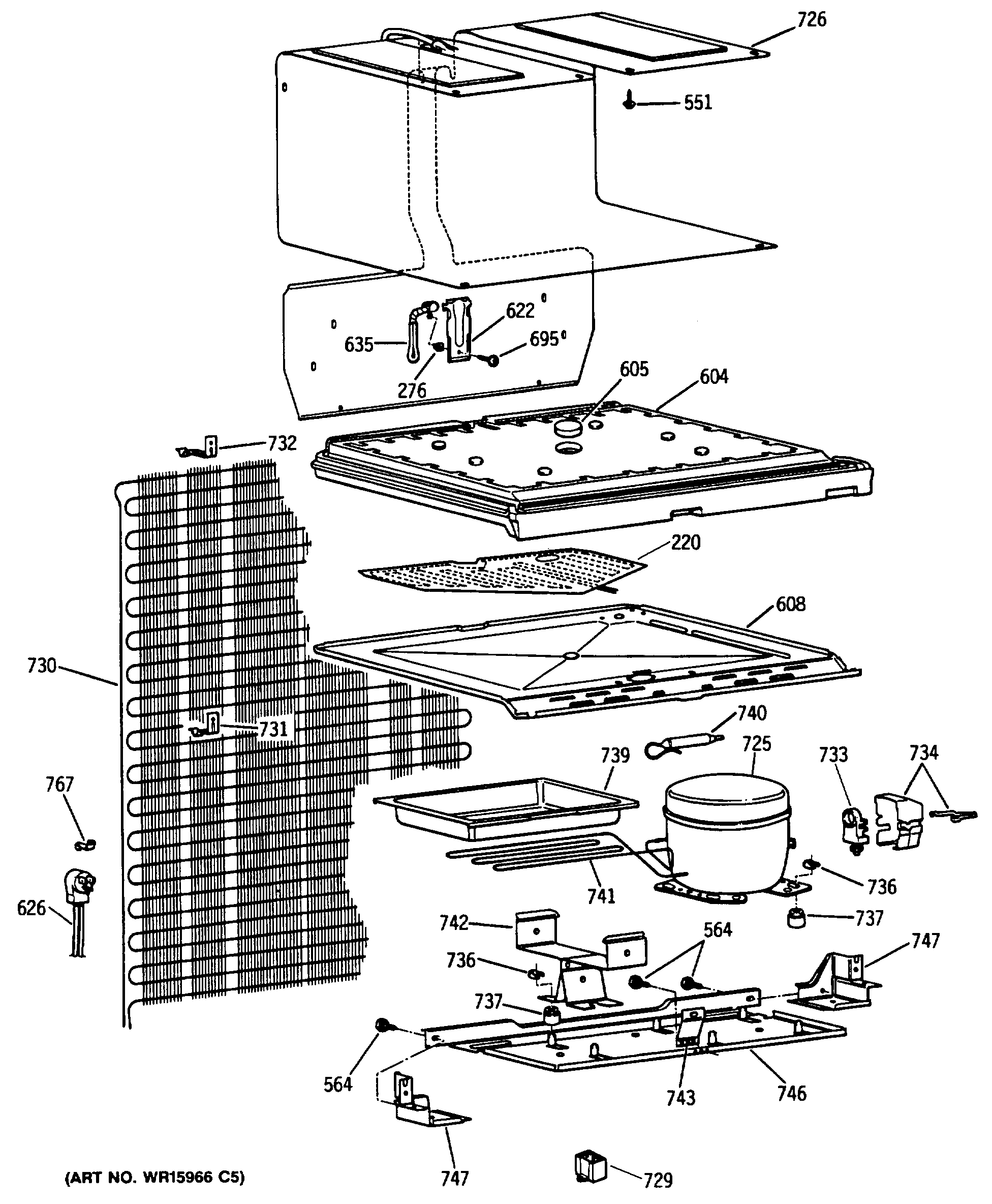 726
551
622
635
695
276
605
604
732
220
608
730
731
740
725
739
733
734
767
626
741
736
737
742
564
747
736
737
564
743
746
747
729
(ART NO. WR15966 C5)