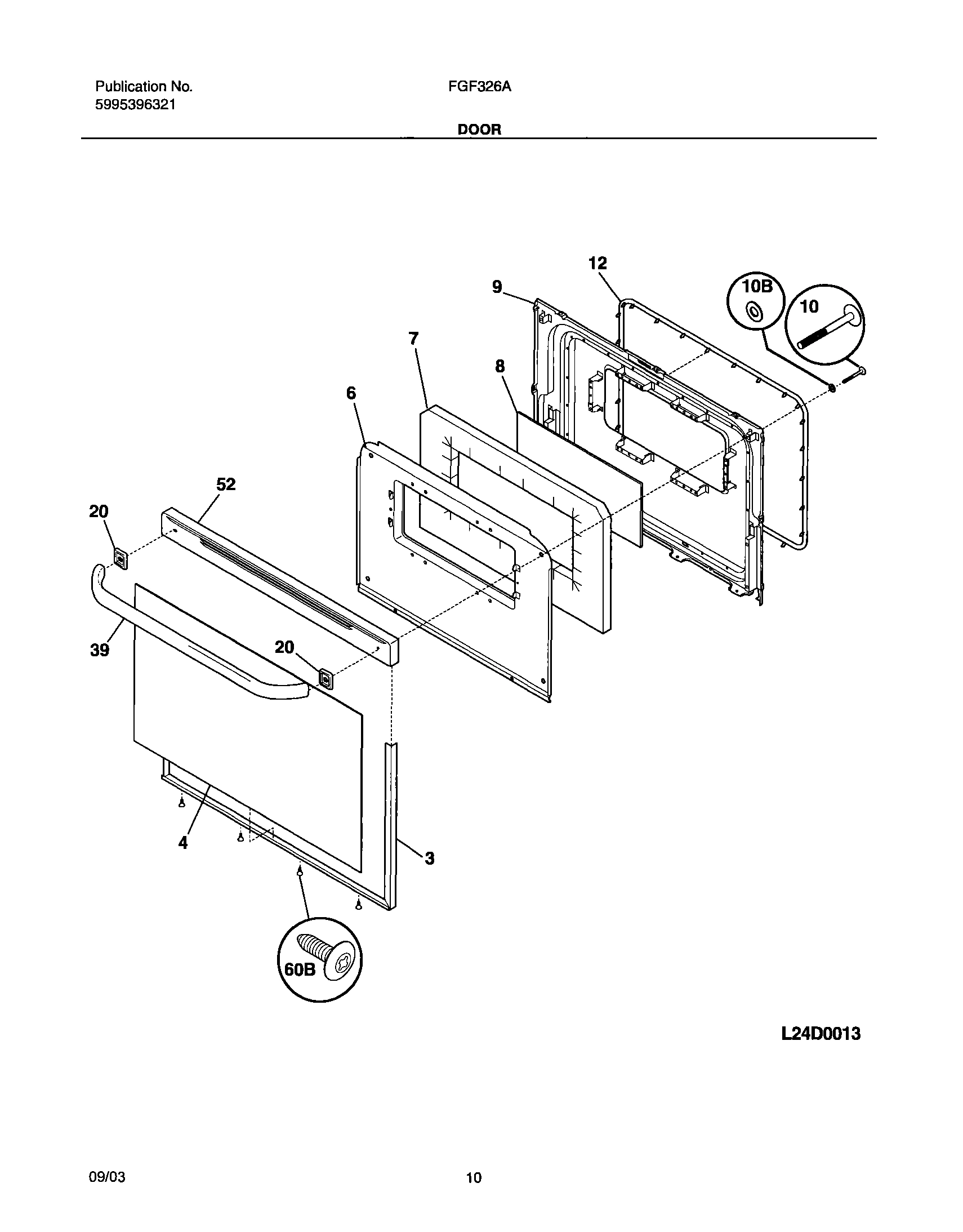 Publication No.
5995396321

FGF326A

DOOR

12
9
10B
10
7
8
6
52
20
39
20
4
3
60B

L24D0013

09/03

10