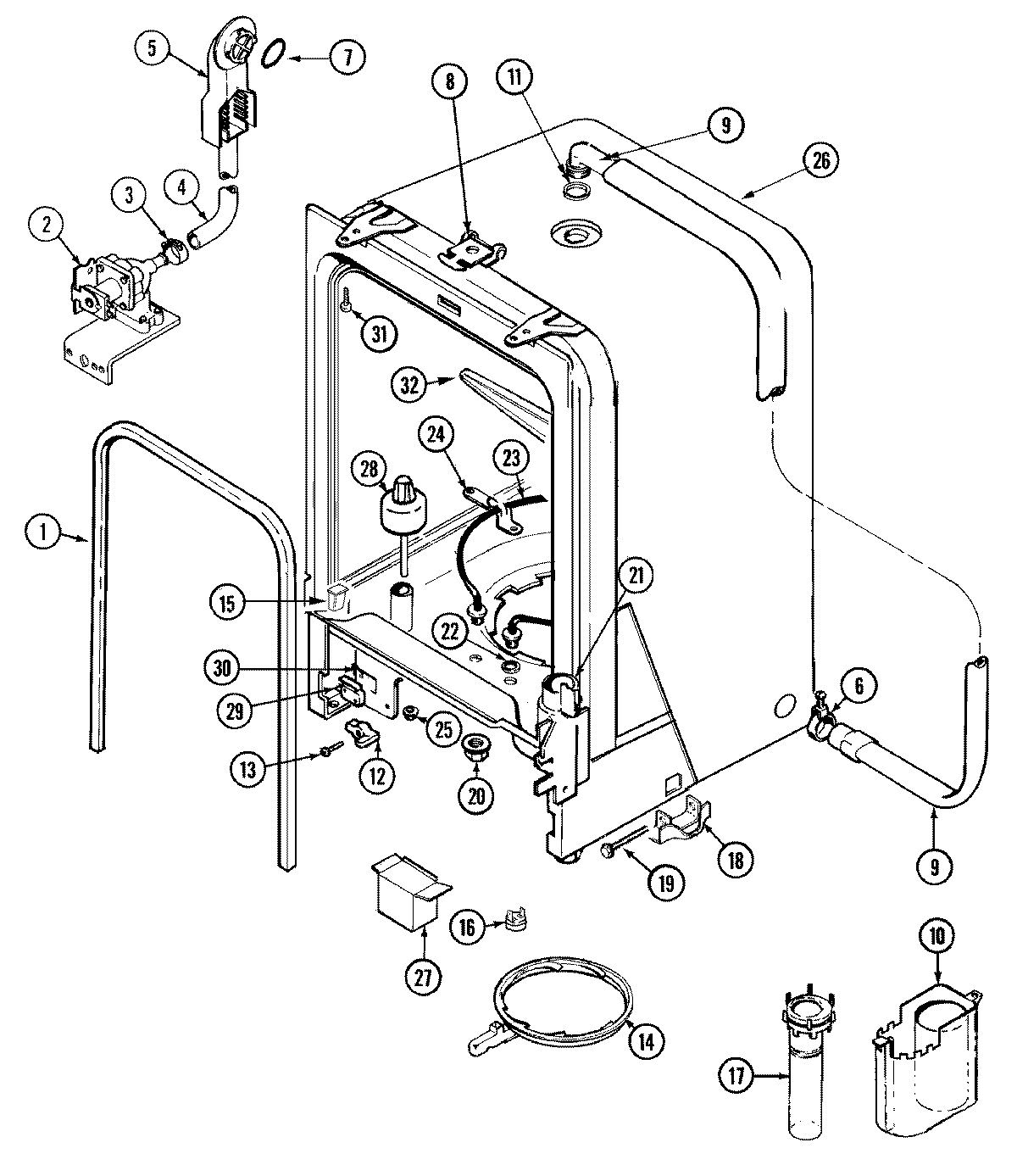 5
7
8
11
9
26
3
4
2
31
32
24
23
28
1
15
21
22
30
29
25
6
13
12
20
18
19
9
27
16
10
14
17