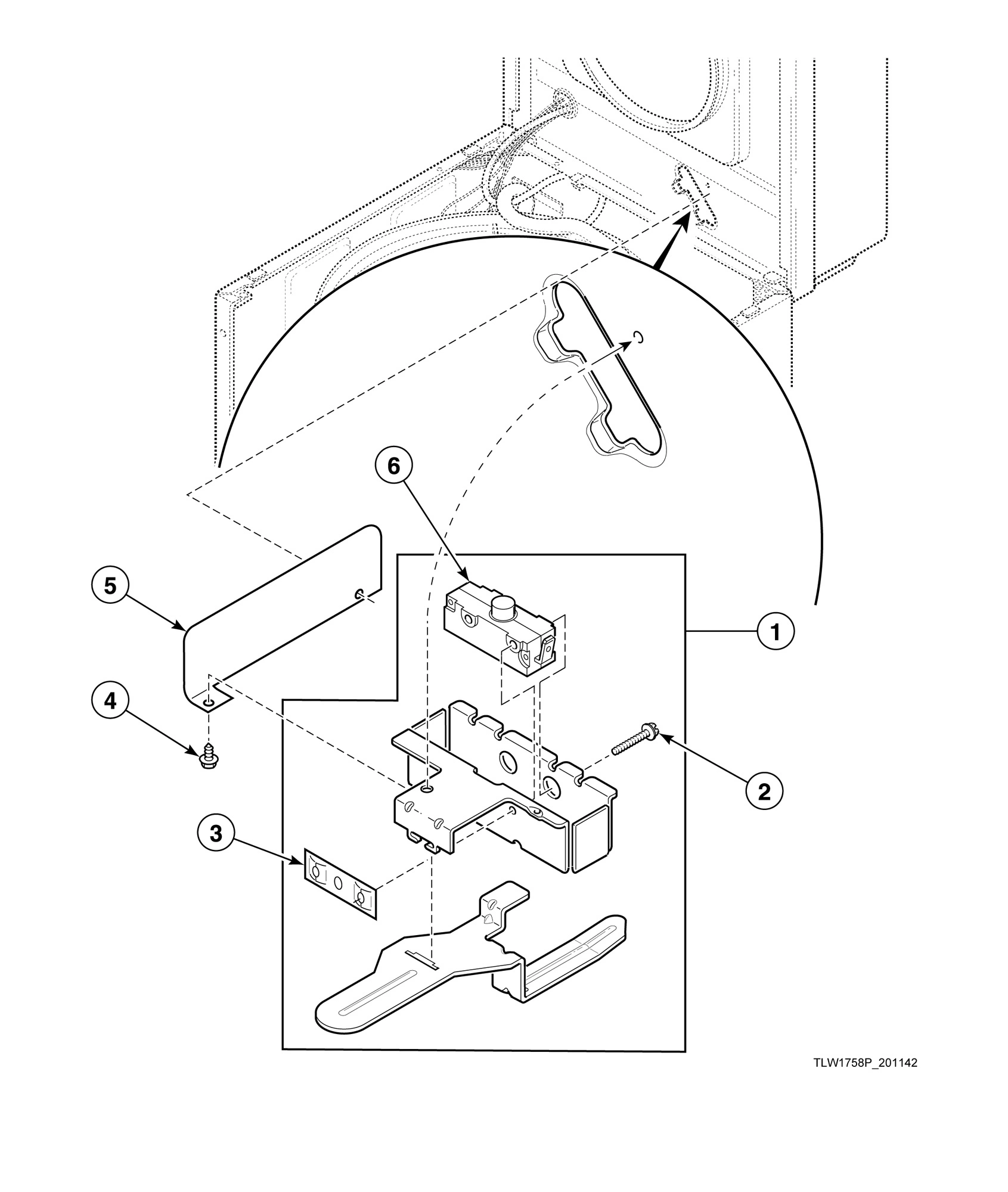 6

5

1

4

2

3

TLW1758P_201142