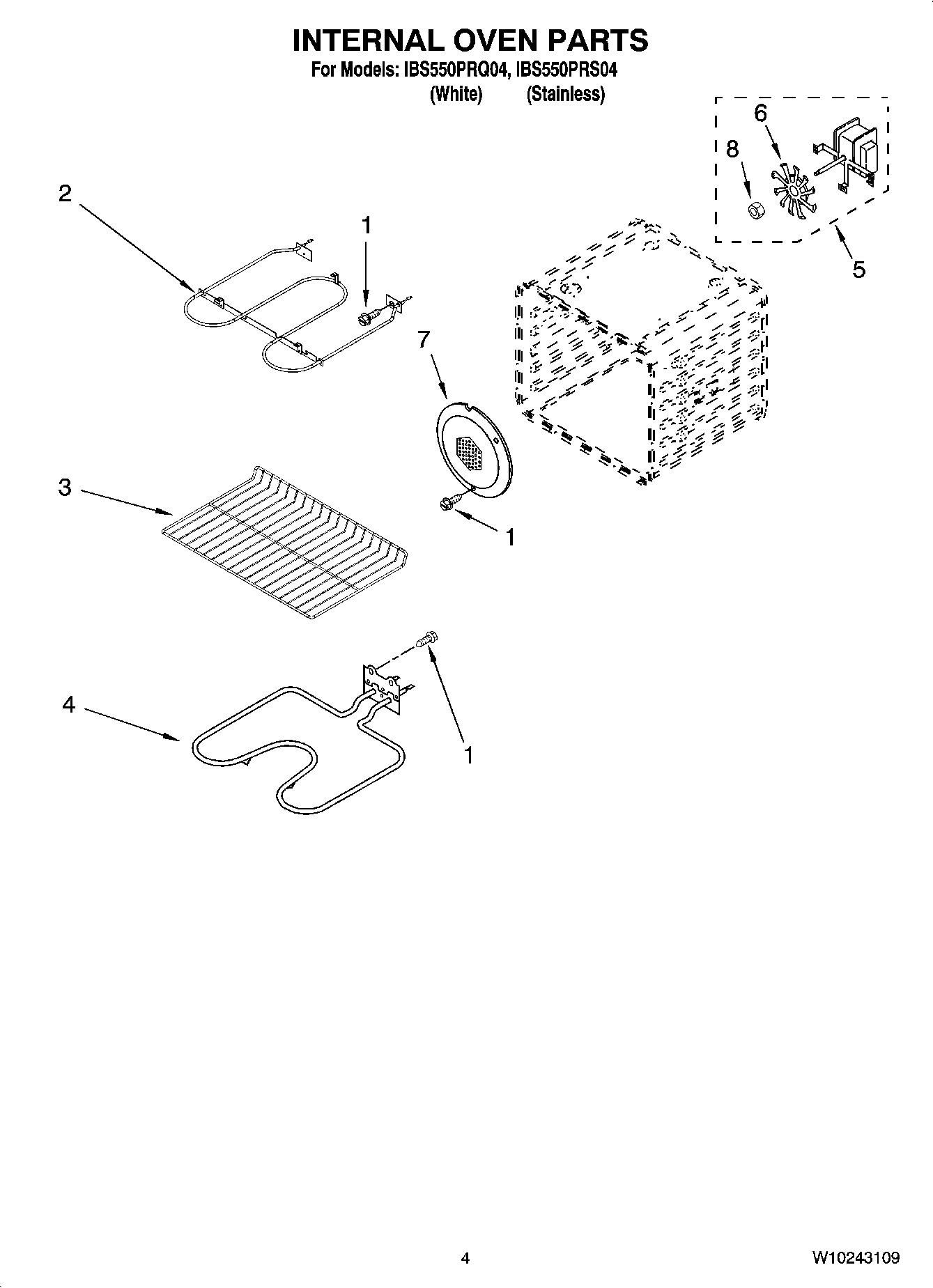 INTERNAL OVEN PARTS

For Models: IBS550PRQ04, IBS550PRS04
(White) (Stainless)

6
8
2
1
5
7
3
1
4
1

4

W10243109