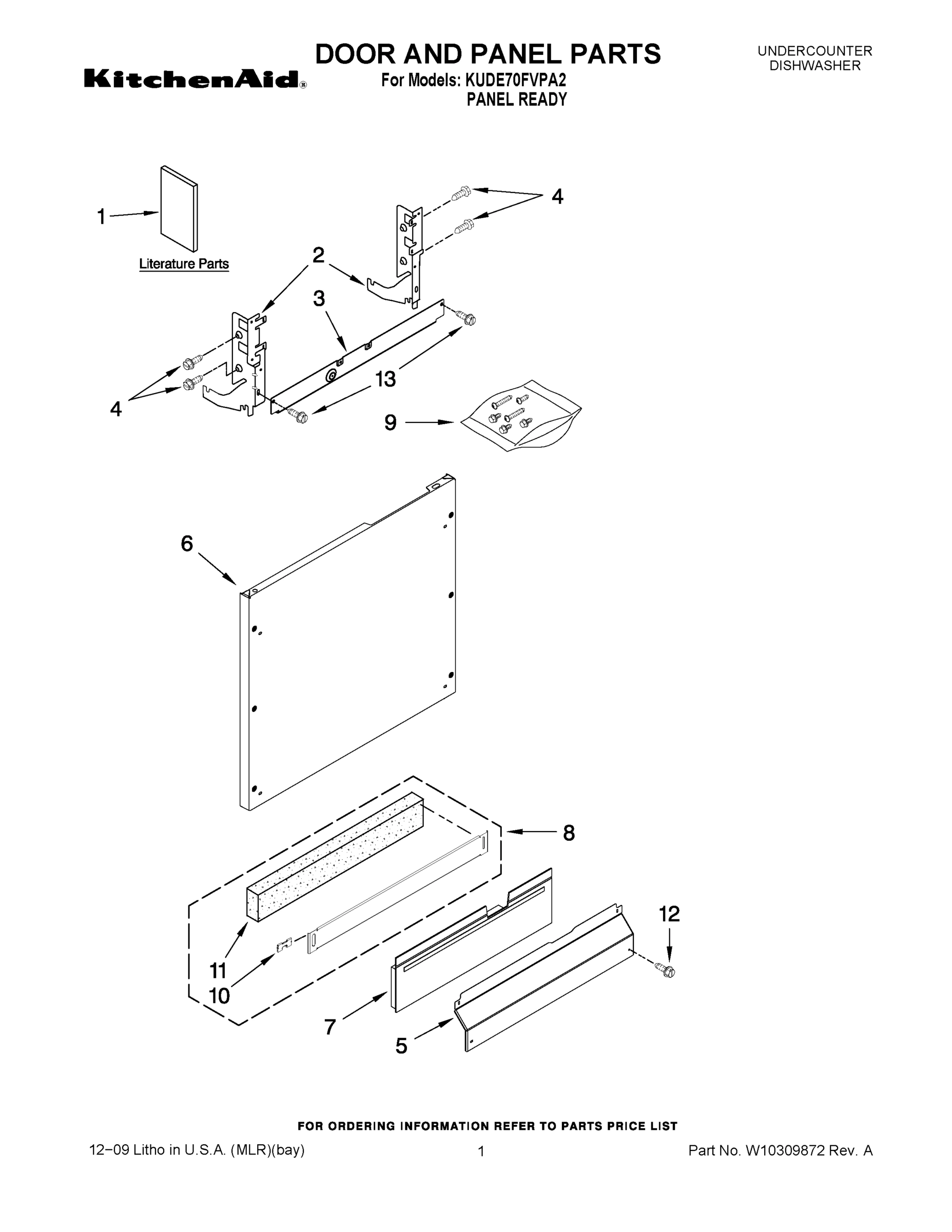 KitchenAid®

DOOR AND PANEL PARTS
For Models: KUDE70FVPA2
PANEL READY

UNDERCOUNTER
DISHWASHER

1
Literature Parts
4
2
3
13
4
9
6
8
12
11
10
7
5

FOR ORDERING INFORMATION REFER TO PARTS PRICE LIST

12−09 Litho in U.S.A. (MLR)(bay)
1
Part No. W10309872 Rev. A