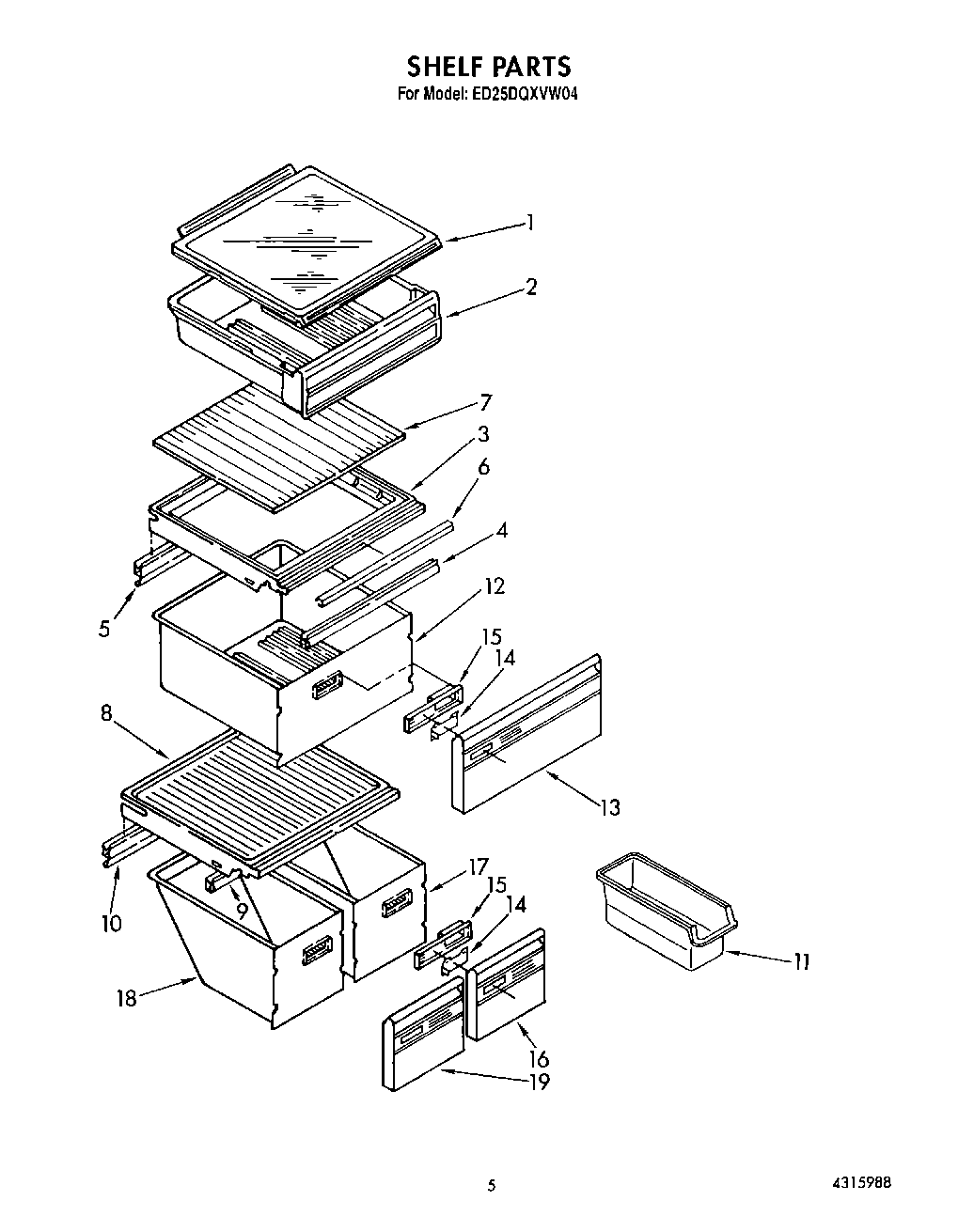 SHELF PARTS
For Model: ED25DQXVW04

1
2
7
3
6
4
5
12
15
14
8
13
17
15
14
10
9
11
18
16
19

5

4315988