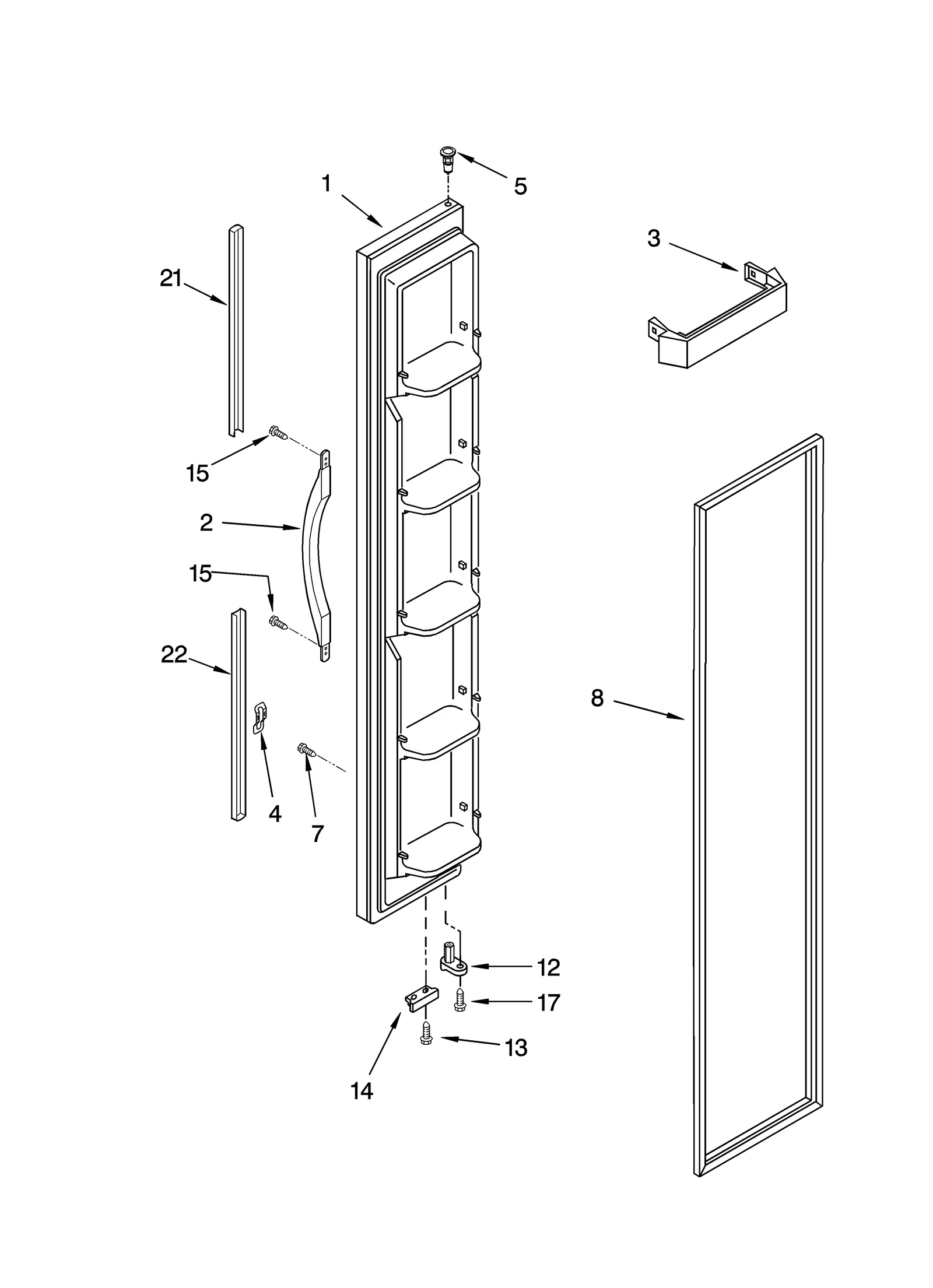 1
5
3
21
15
2
15
22
8
4
7
12
17
13
14