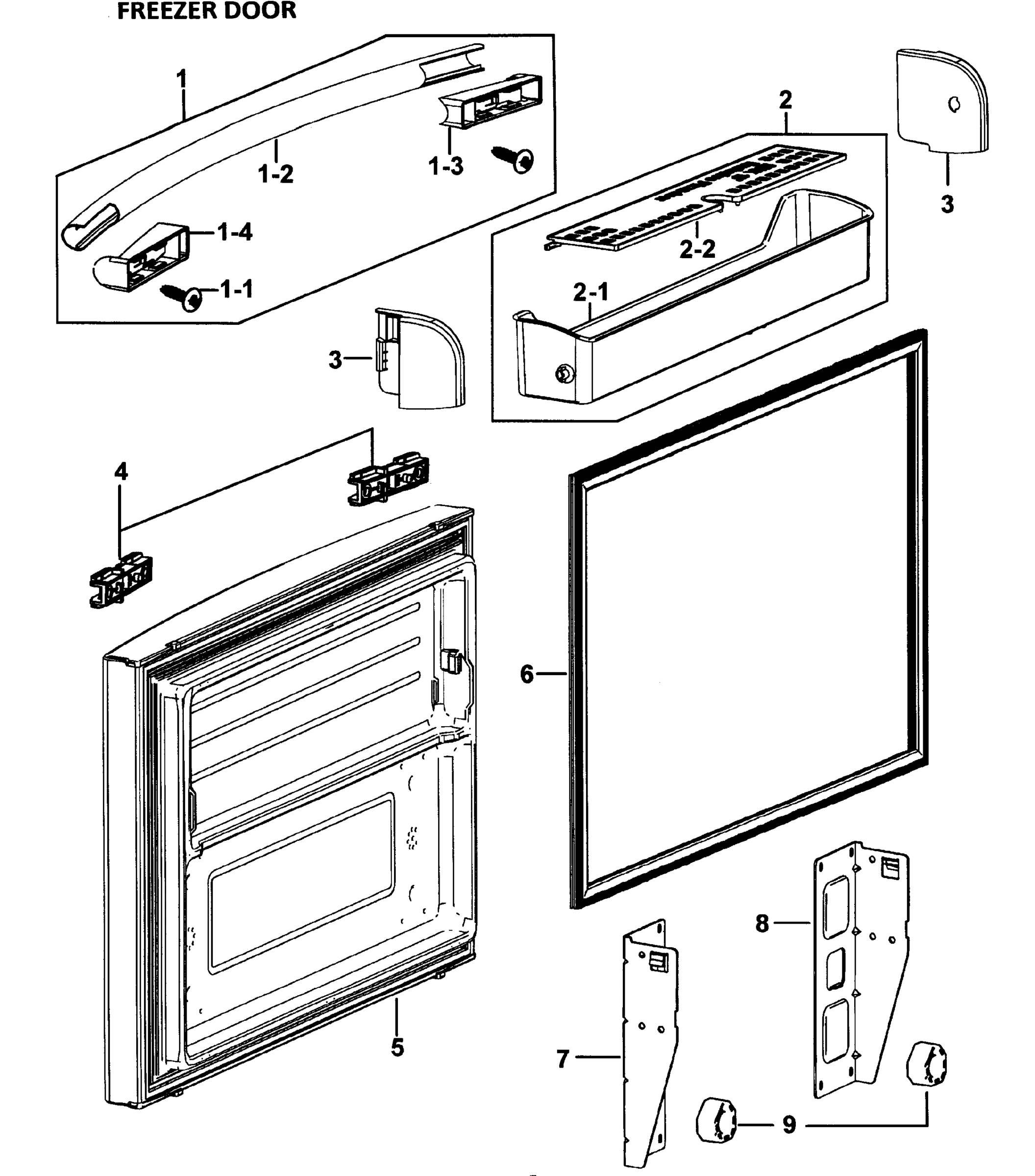 FREEZER DOOR

1

1-2

1-3

1-4

1-1

2

2-2

2-1

3

3

4

5

6

7

8

9