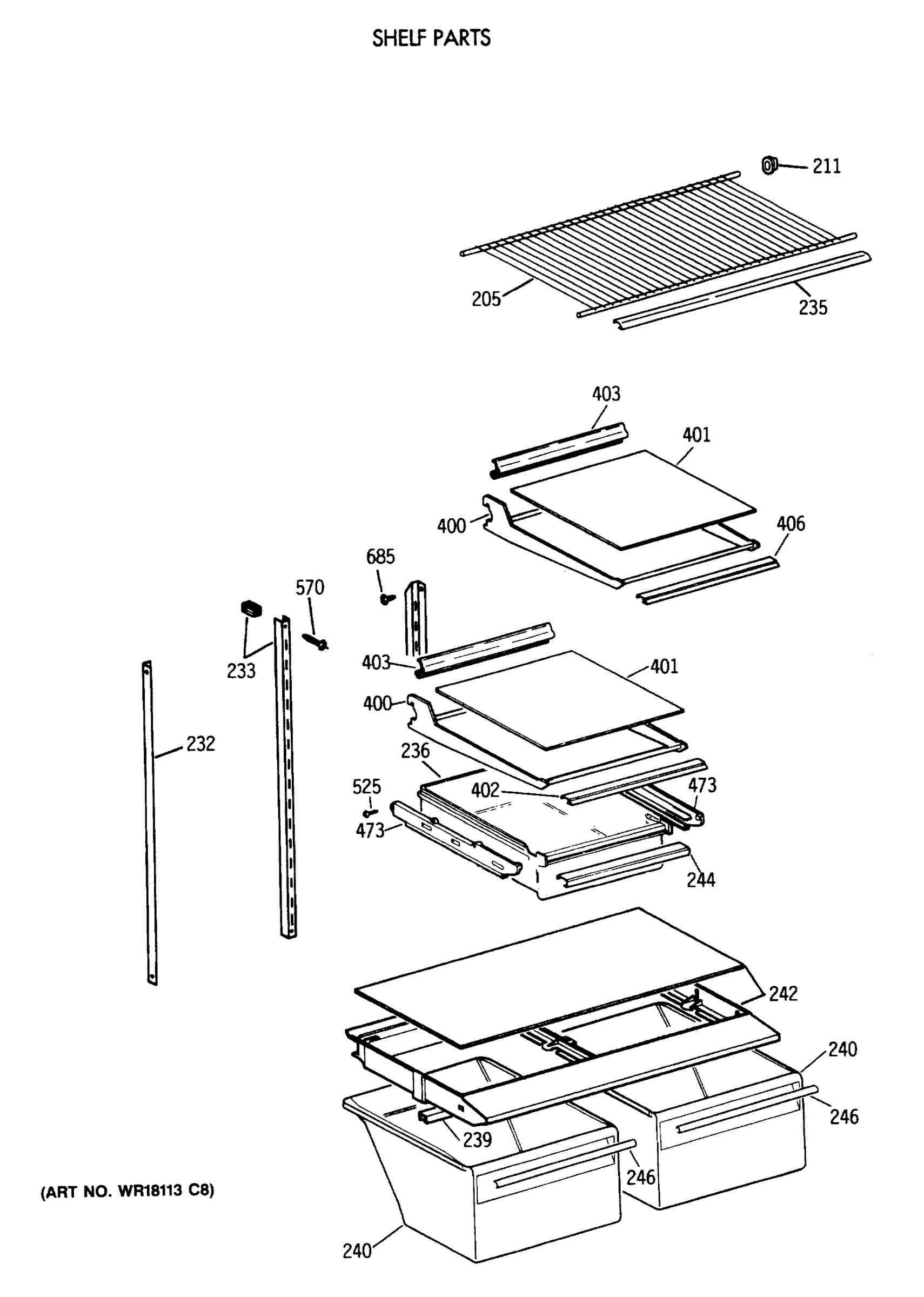 SHELF PARTS

211

205

235

403

401

400

406

685

570

233

403

401

400

232

236

525

402

473

473

244

242

240

246

239

246

(ART NO. WR18113 C8)

240