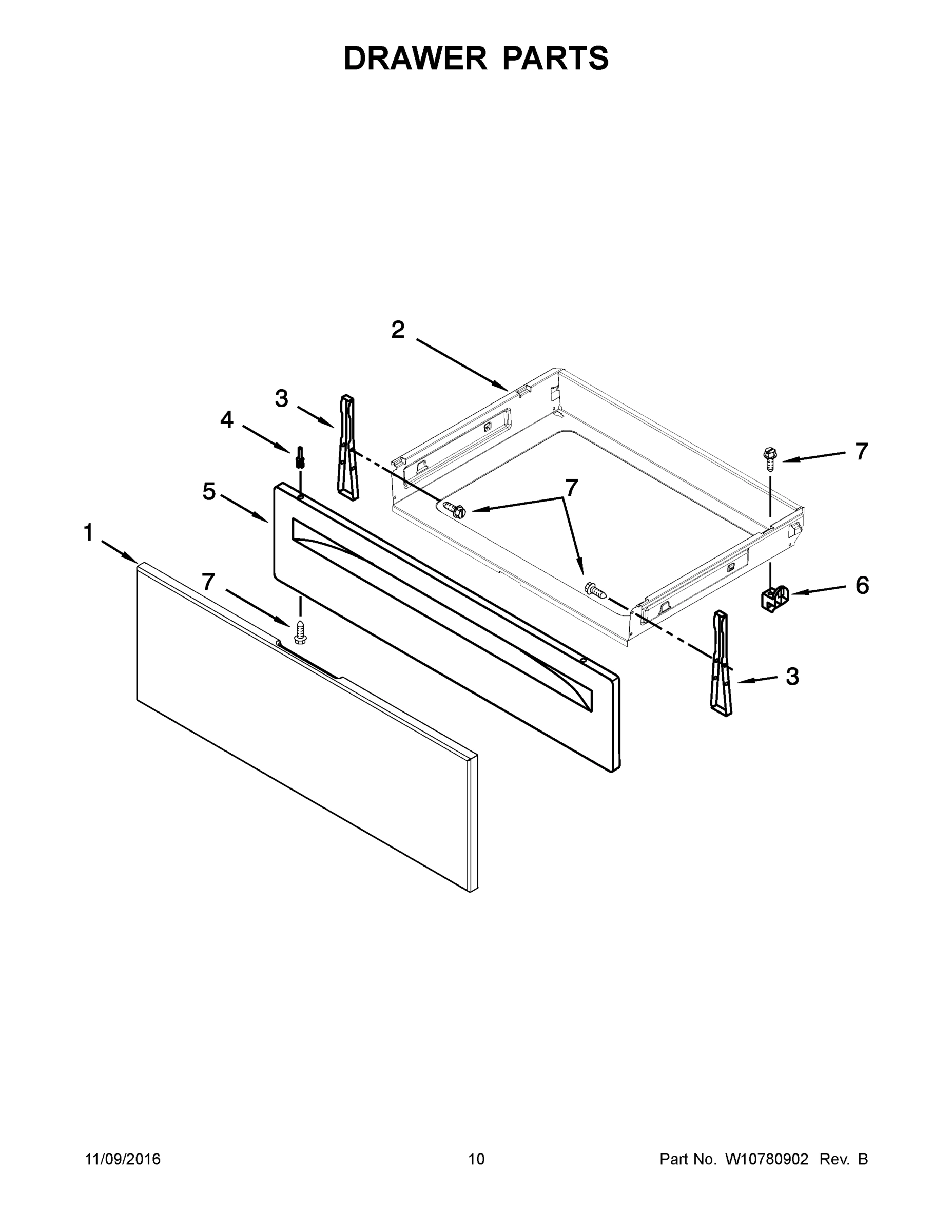 DRAWER PARTS

2

3

4

7

5

7

1

7

6

3

11/09/2016

10

Part No. W10780902 Rev. B