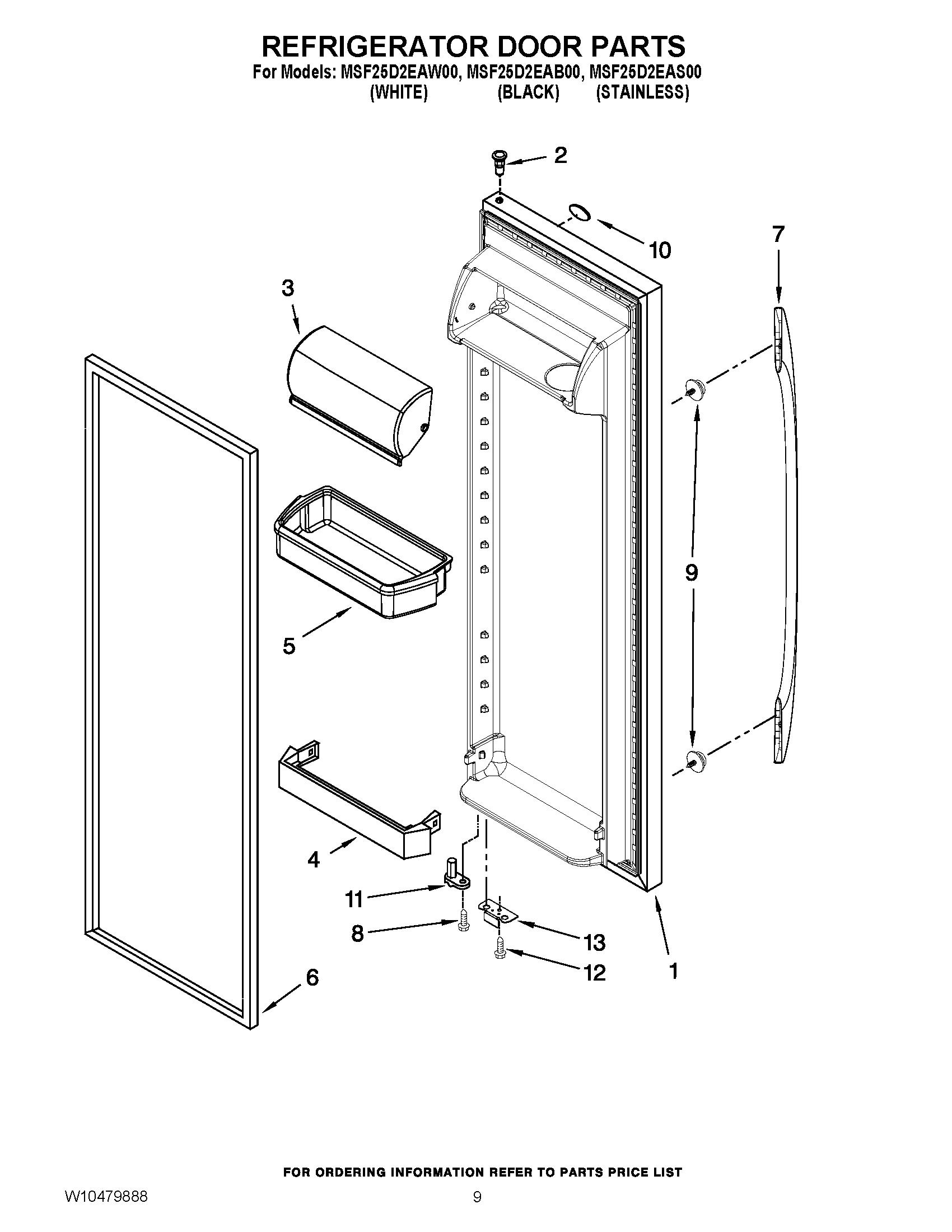 REFRIGERATOR DOOR PARTS
For Models: MSF25D2EAW00, MSF25D2EAB00, MSF25D2EAS00
(WHITE) (BLACK) (STAINLESS)

2
10
7
3
9
5
4
11
8
13
12
1
6

FOR ORDERING INFORMATION REFER TO PARTS PRICE LIST

W10479888

9