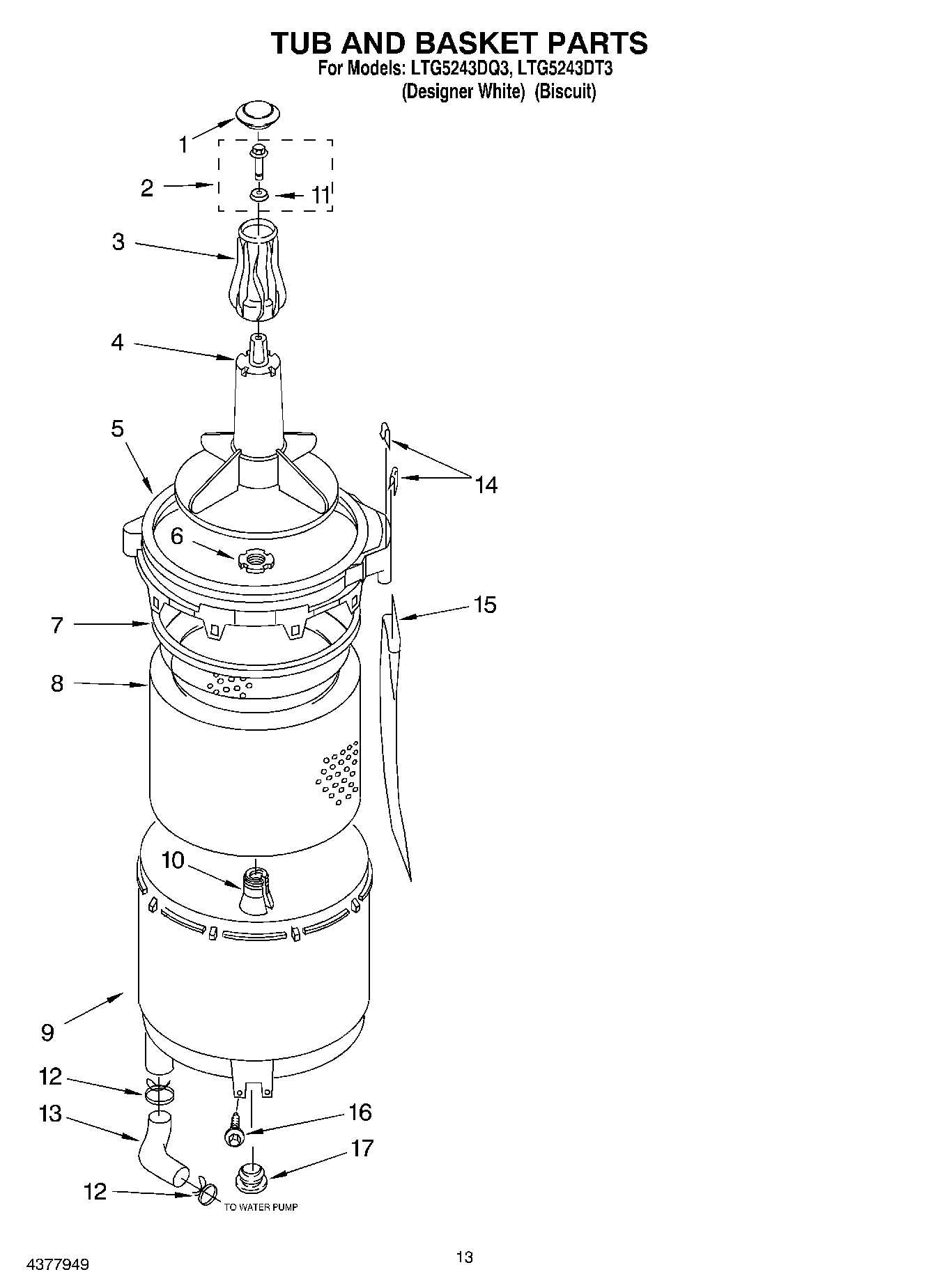 TUB AND BASKET PARTS
For Models: LTG5243DQ3, LTG5243DT3
(Designer White) (Biscuit)

1
2
11
3
4
5
14
6
15
7
8
10
9
12
13
16
17
12
TO WATER PUMP

4377949
13