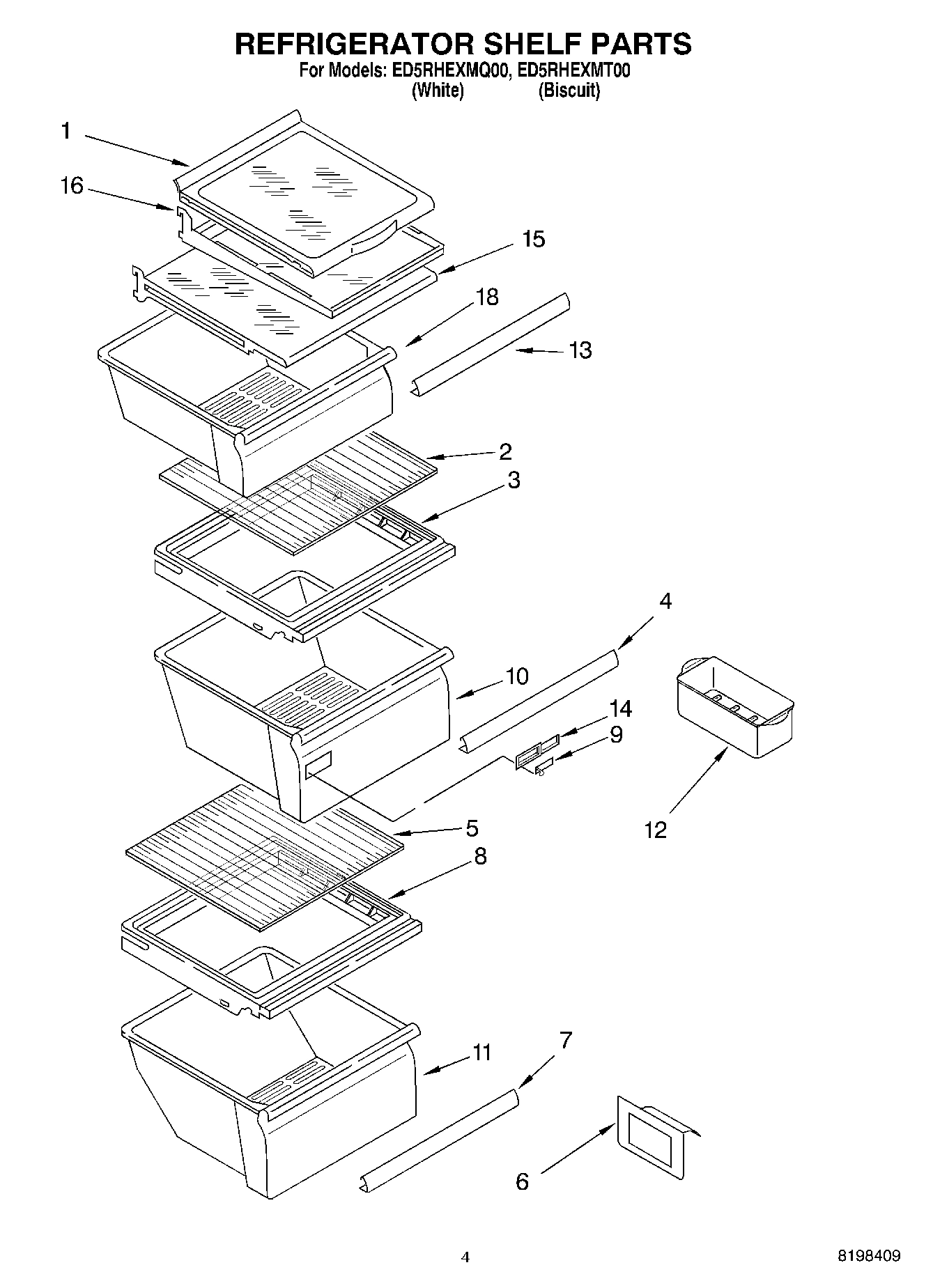 REFRIGERATOR SHELF PARTS
For Models: ED5RHEXMQ00, ED5RHEXMT00
(White) (Biscuit)

1
16
15
18
13
2
3
4
10
14
9
12
5
8
11
7
6

4

8198409