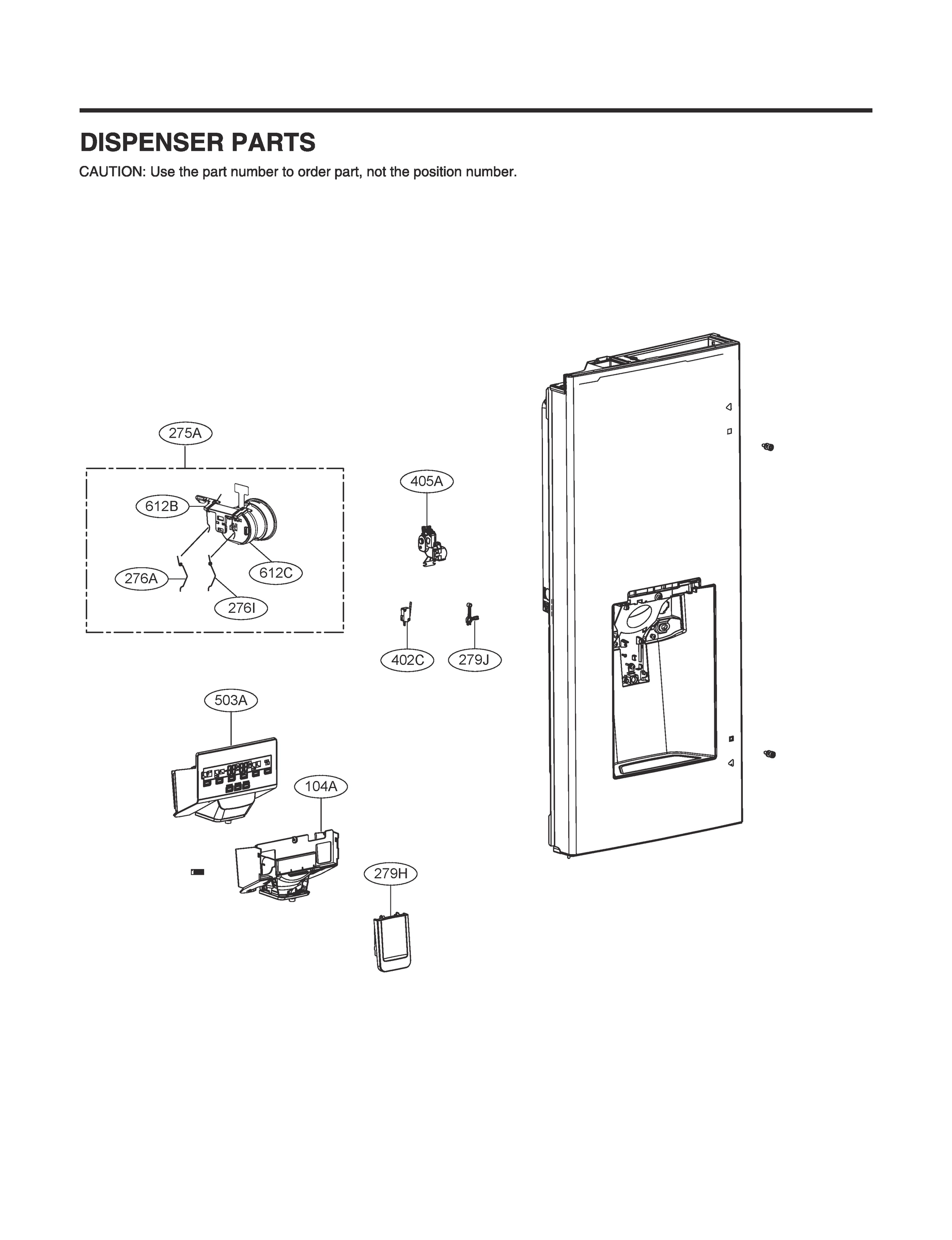 DISPENSER PARTS

CAUTION: Use the part number to order part, not the position number.

275A

612B

276A

612C

276I

405A

402C

279J

503A

104A

279H