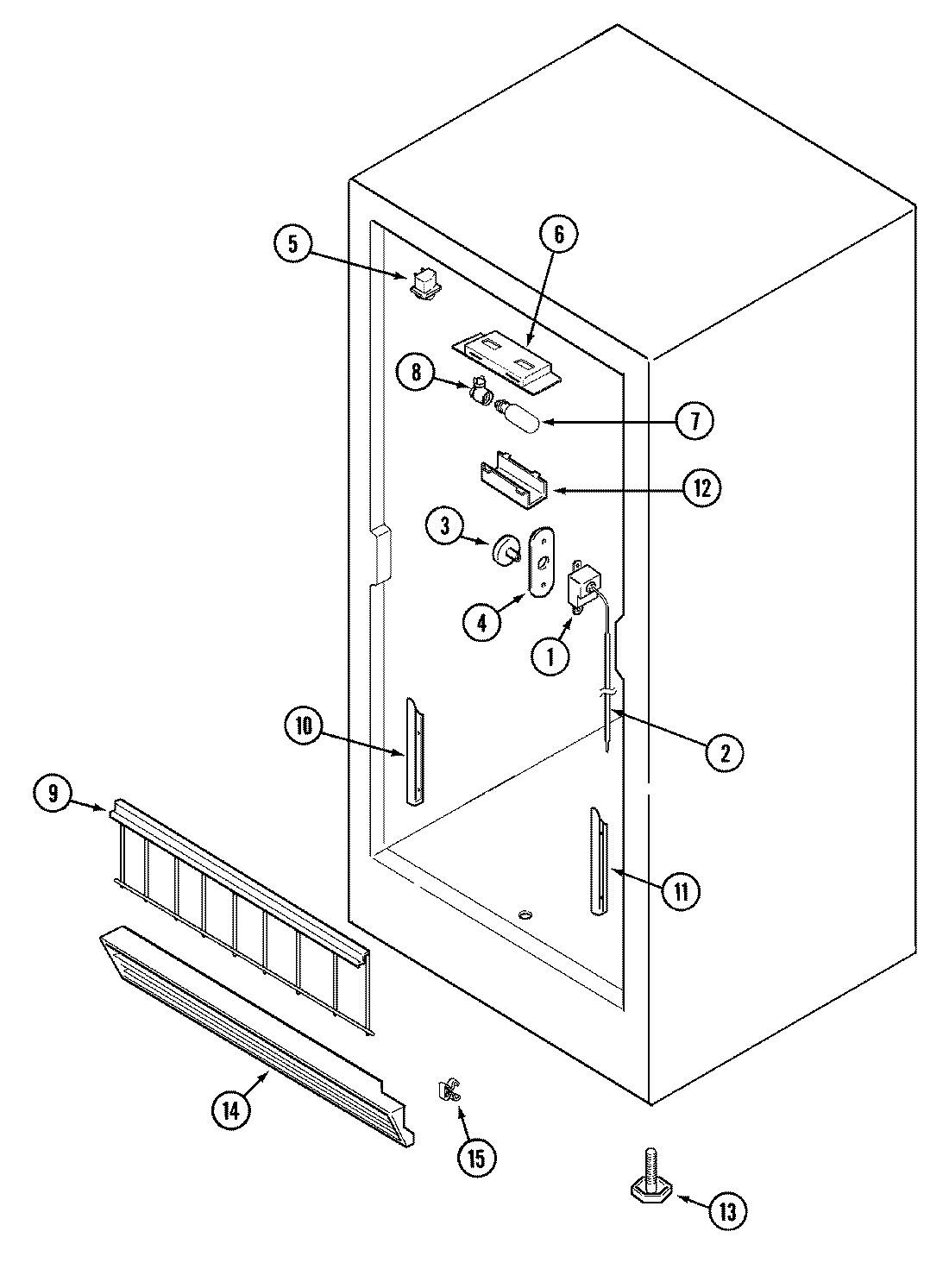 5
6
8
7
12
3
4
1
10
2
9
11
14
15
13