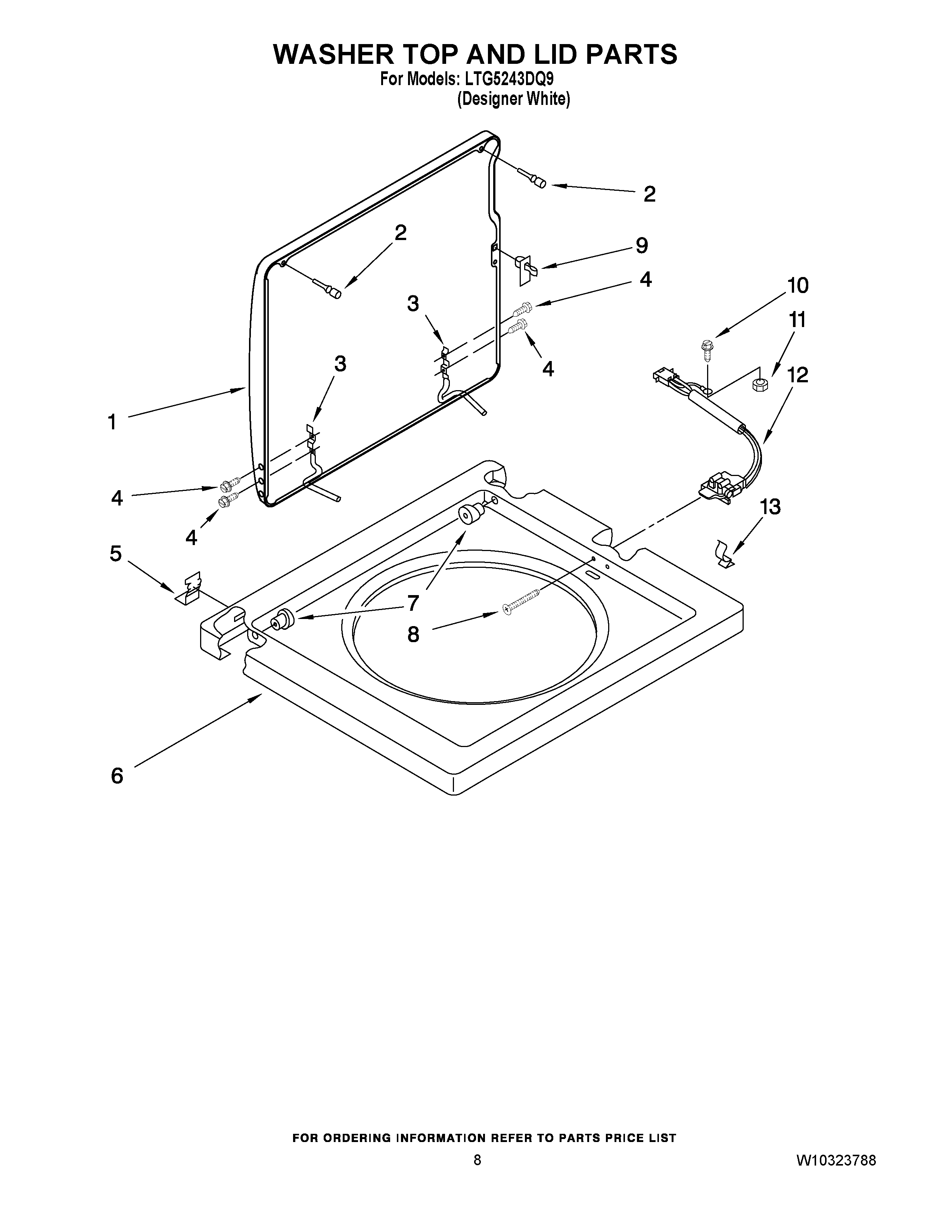 WASHER TOP AND LID PARTS
For Models: LTG5243DQ9
(Designer White)

2
2
9
4
10
3
11
4
3
12
1
4
4
13
5
7
8
6

FOR ORDERING INFORMATION REFER TO PARTS PRICE LIST
8
W10323788