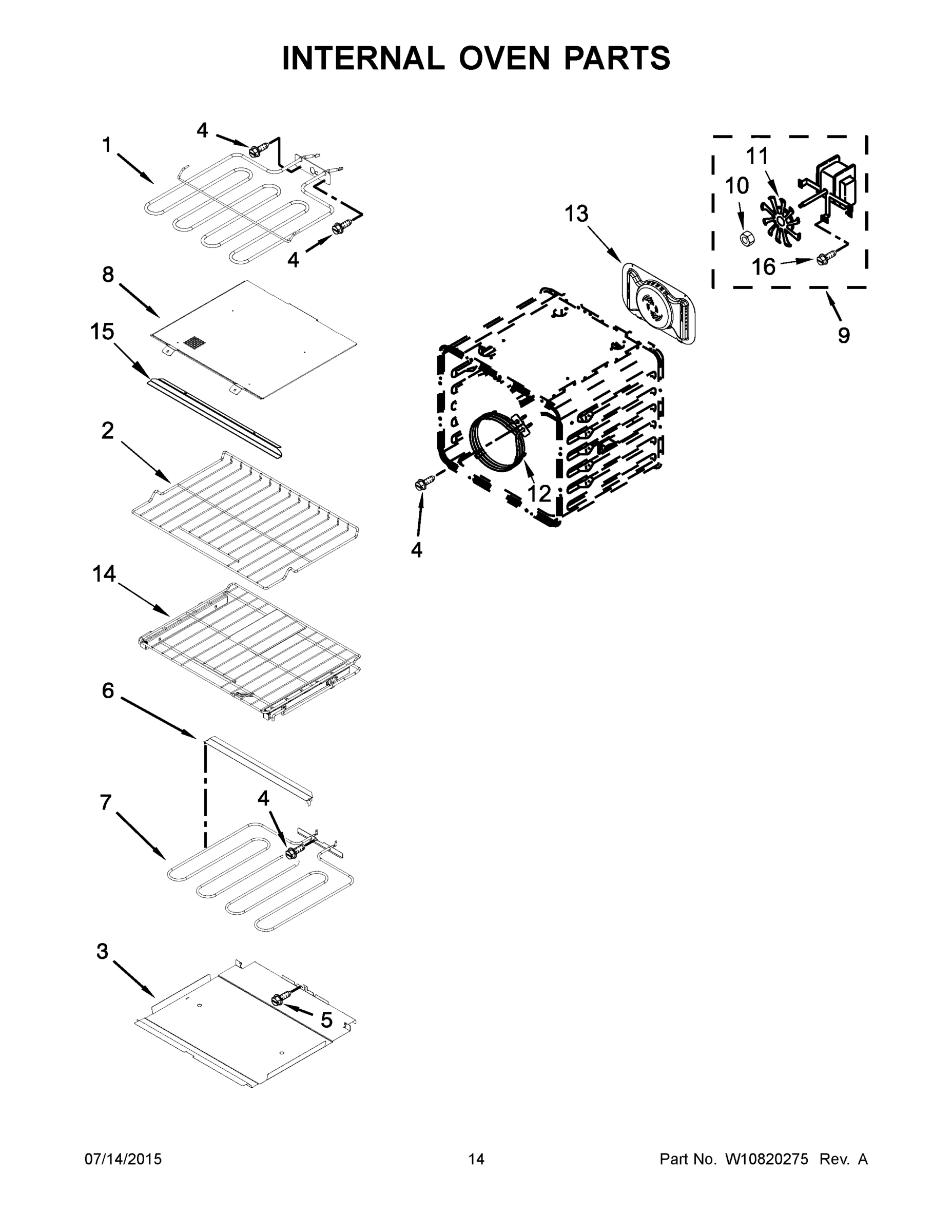 INTERNAL OVEN PARTS

1
4
4
8
15
2
14
6
7
4
3
5
13
11
10
16
9
12
4

07/14/2015
14
Part No. W10820275 Rev. A