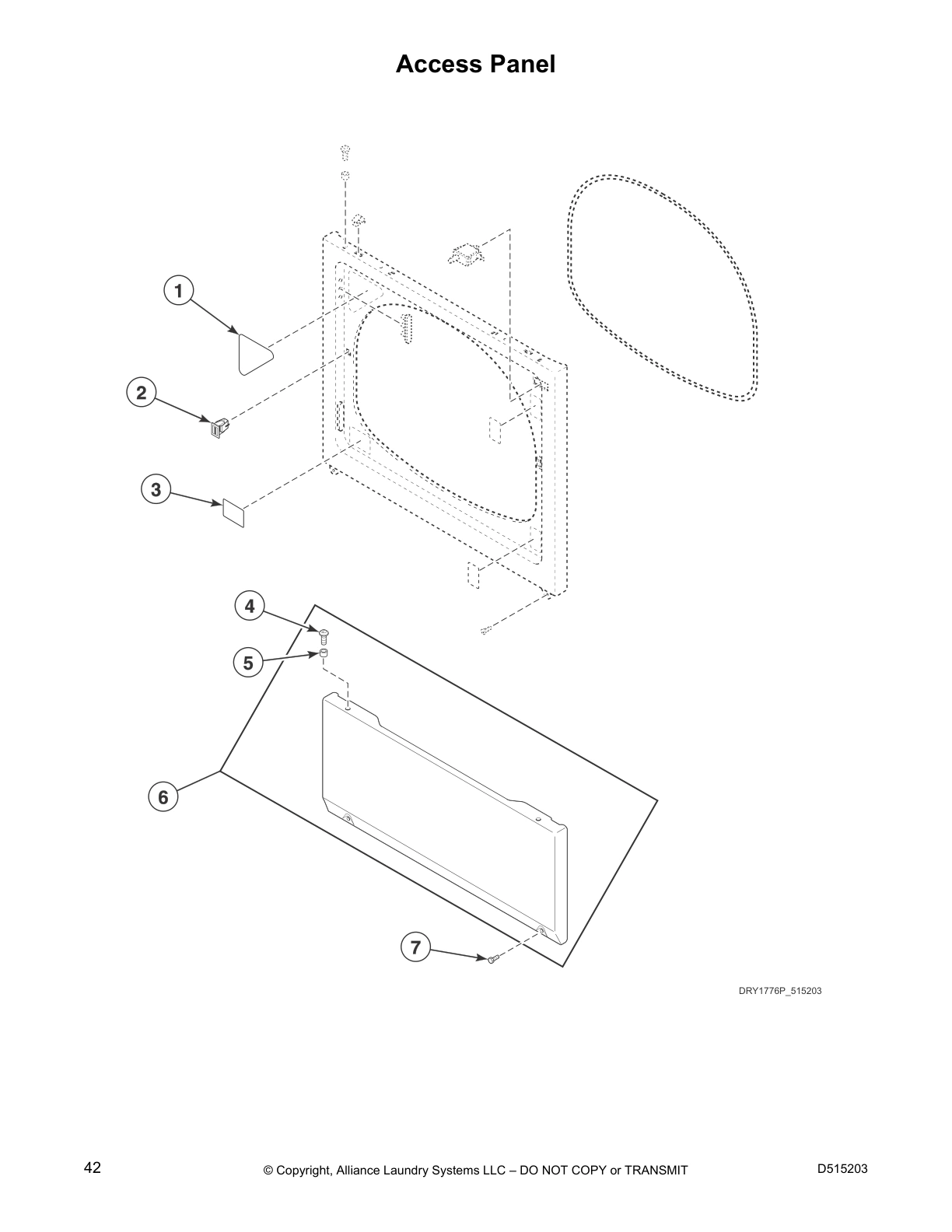 Access Panel

1

2

3

4

5

6

7

DRY1776P_515203

42

© Copyright, Alliance Laundry Systems LLC – DO NOT COPY or TRANSMIT

D515203