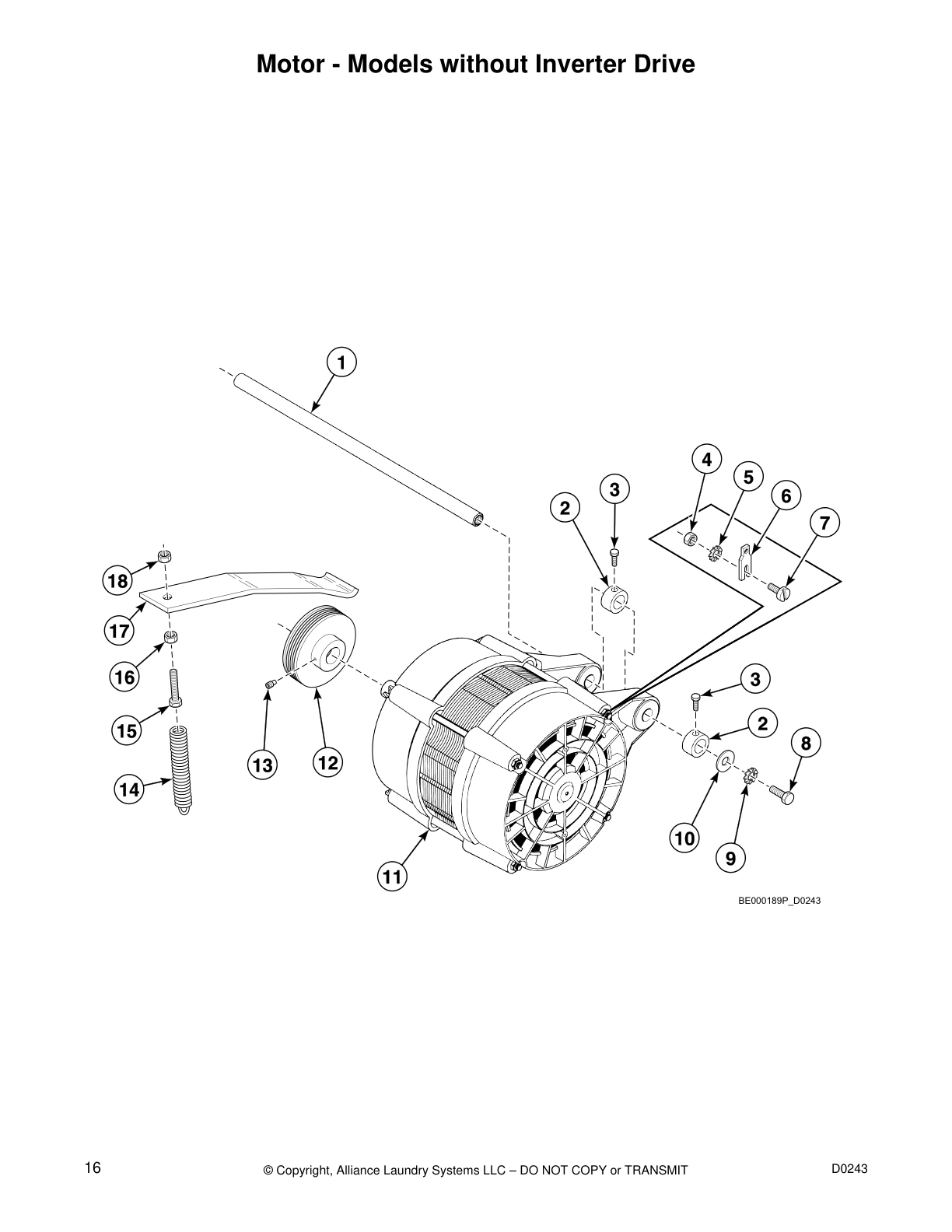 Motor - Models without Inverter Drive

1
4
5
3
6
2
7
18
17
16
3
15
2
8
13
12
14
10
9
11

BE000189P_D0243

16
© Copyright, Alliance Laundry Systems LLC – DO NOT COPY or TRANSMIT
D0243