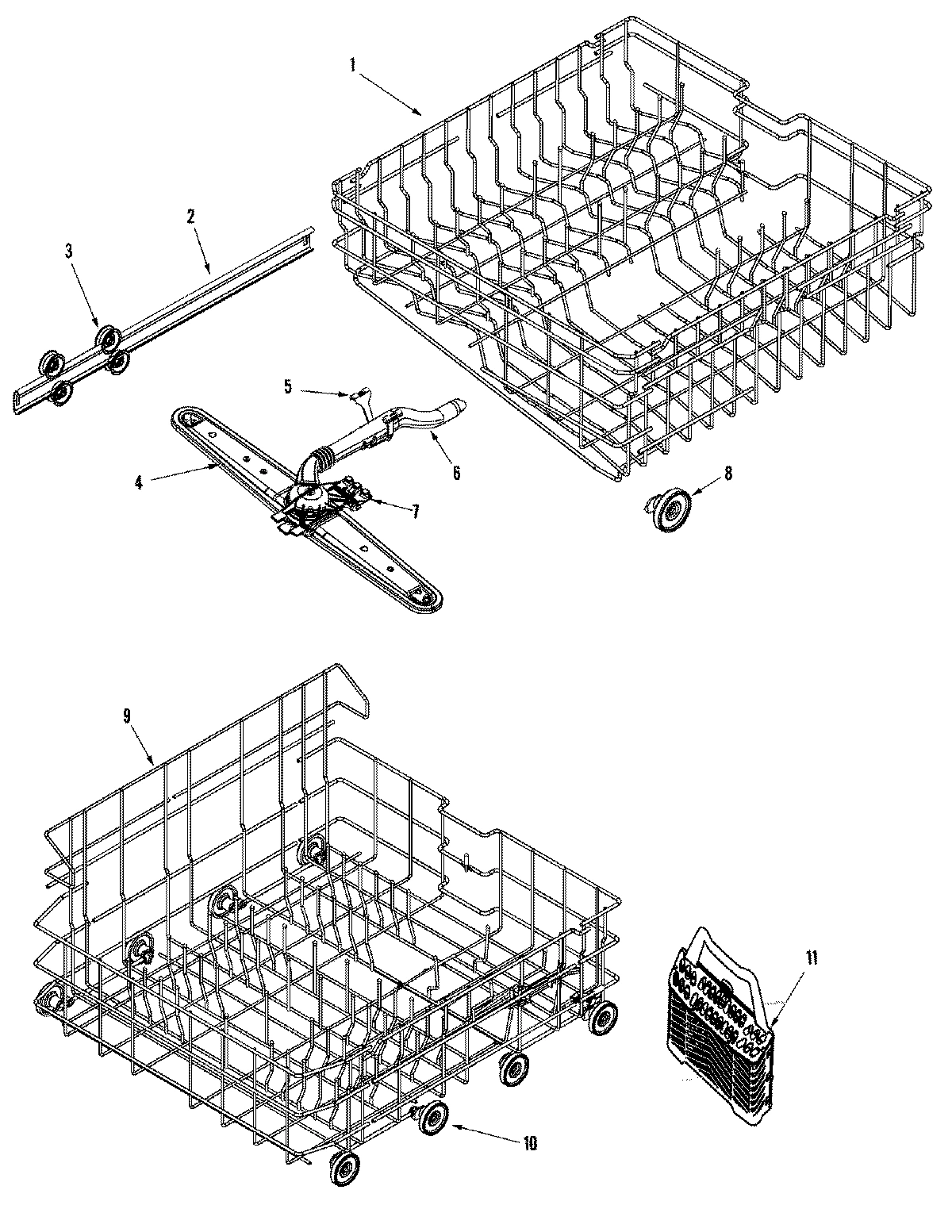 1
2
3
5
6
4
7
8
9
11
10