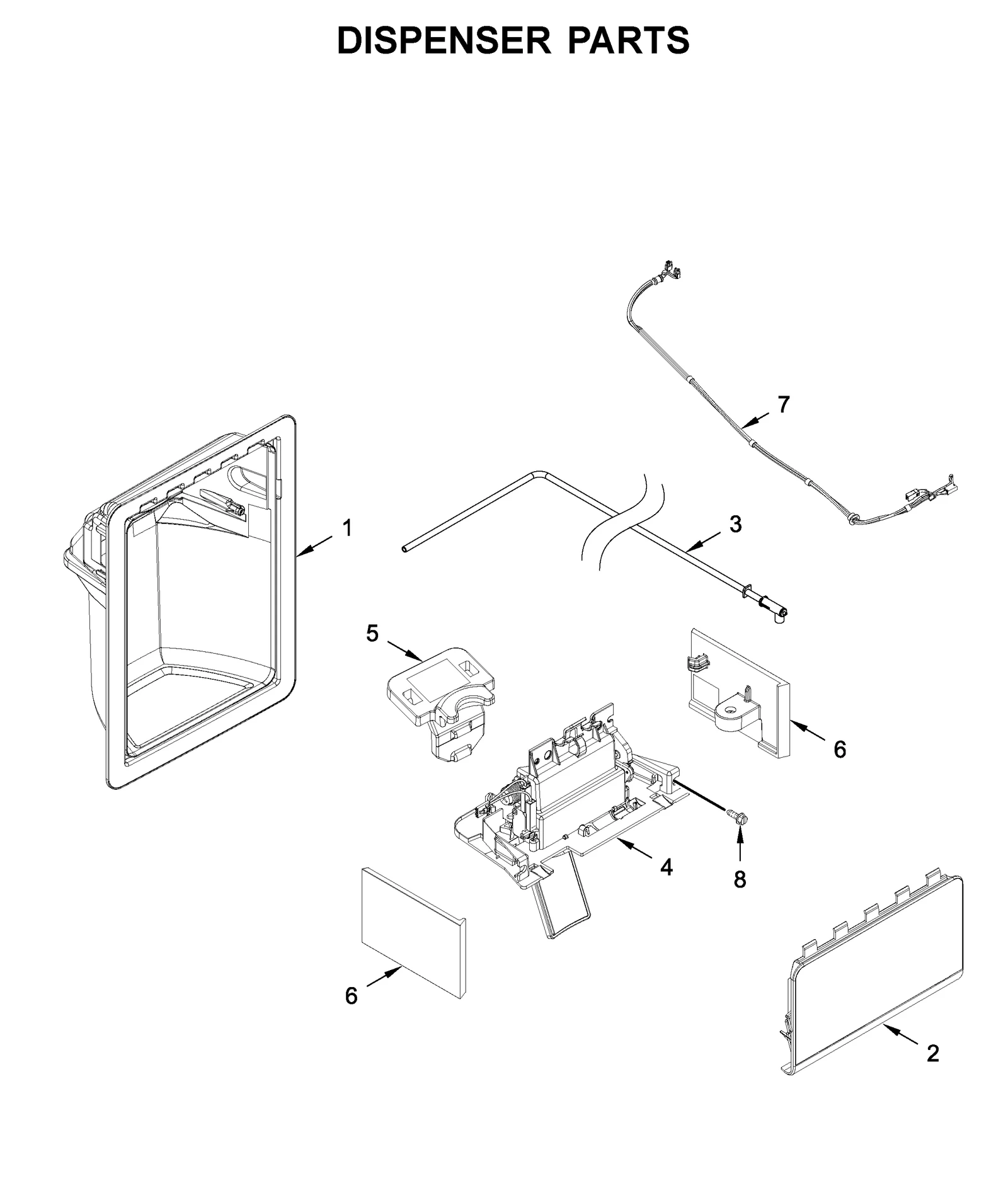 DISPENSER PARTS

7

1

3

5

6

4

8

6

2