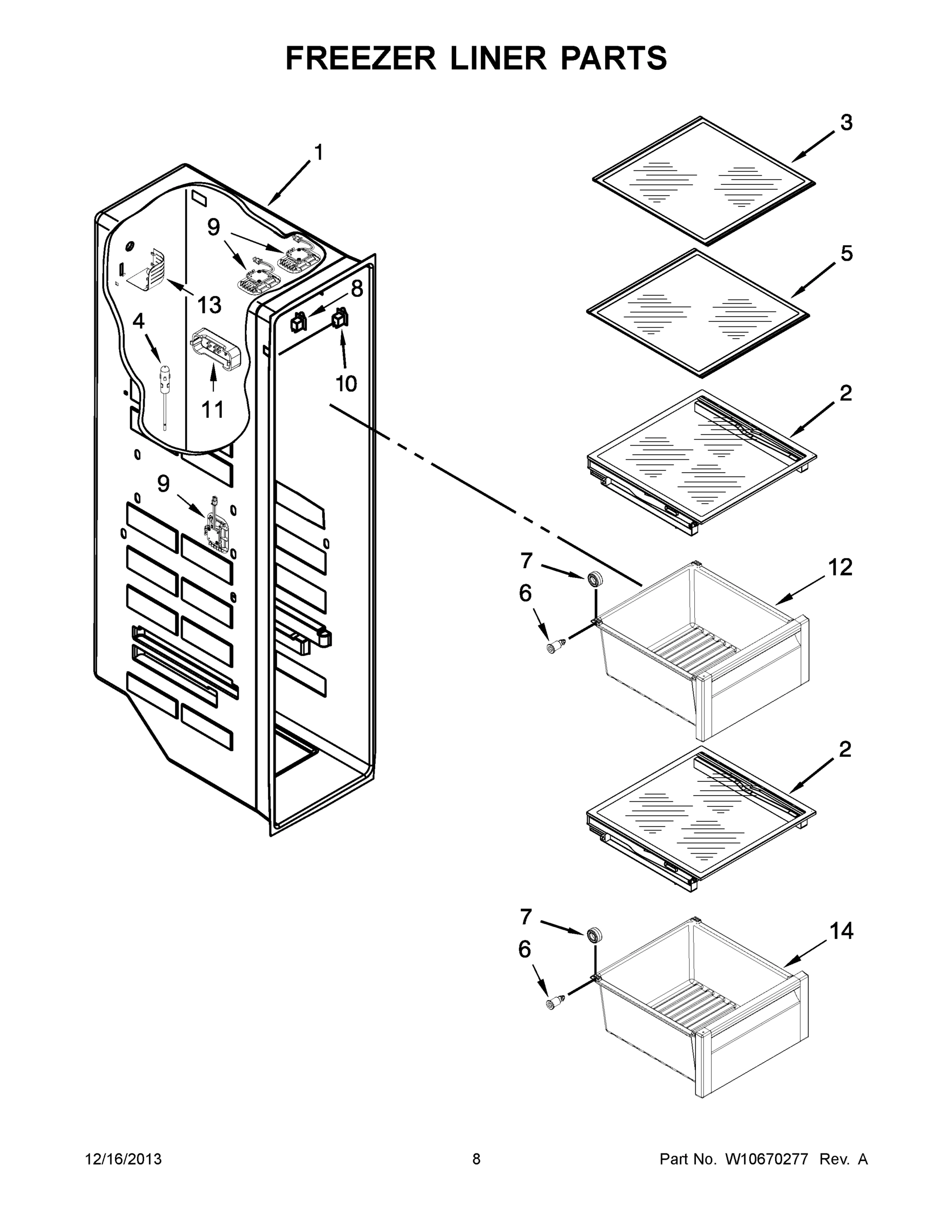 FREEZER LINER PARTS

1
9
13
4
11
8
10
9
3
5
2
7
6
12
2
7
6
14

12/16/2013 8 Part No. W10670277 Rev. A