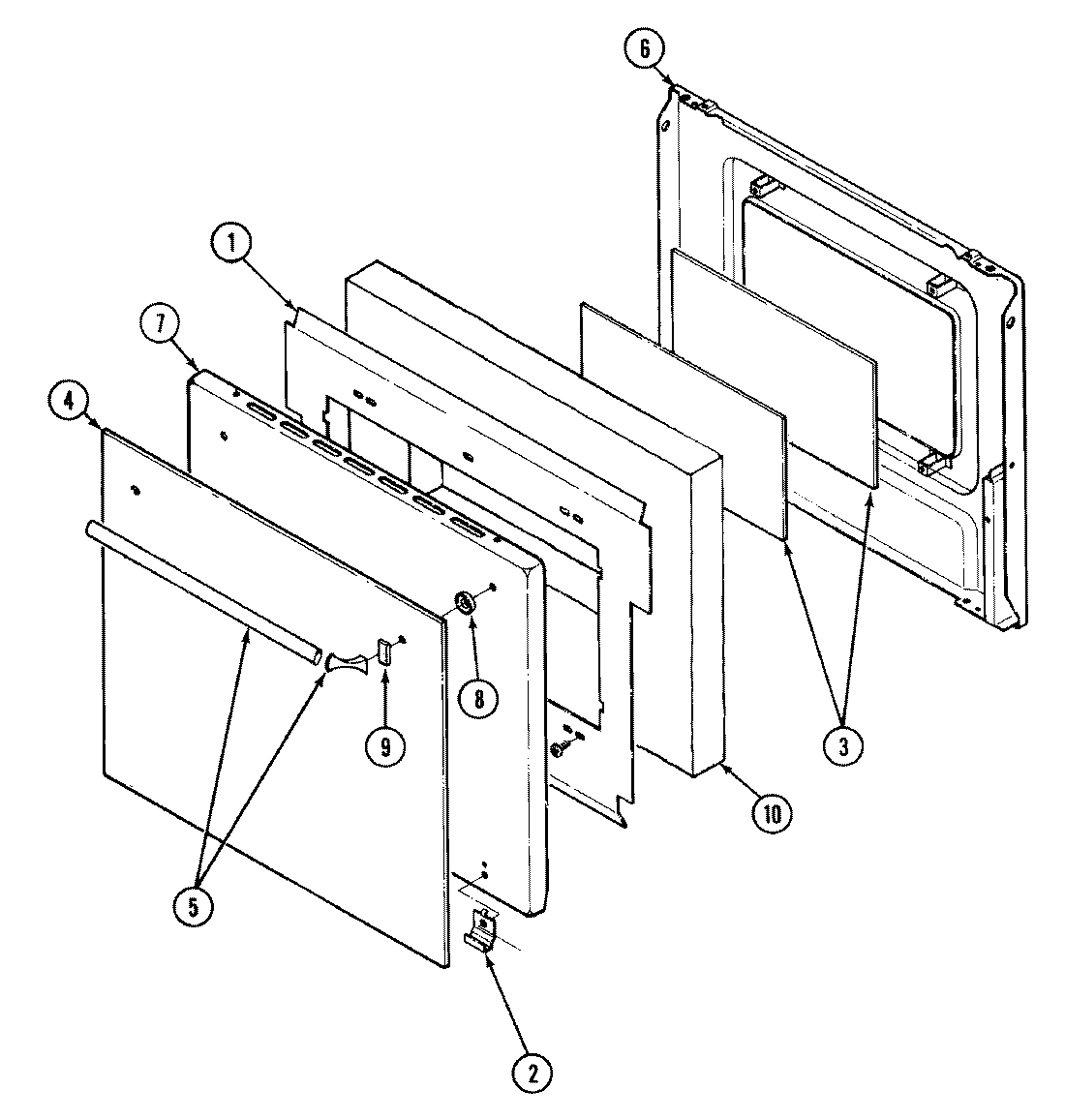 6
1
7
4
8
9
3
10
5
2