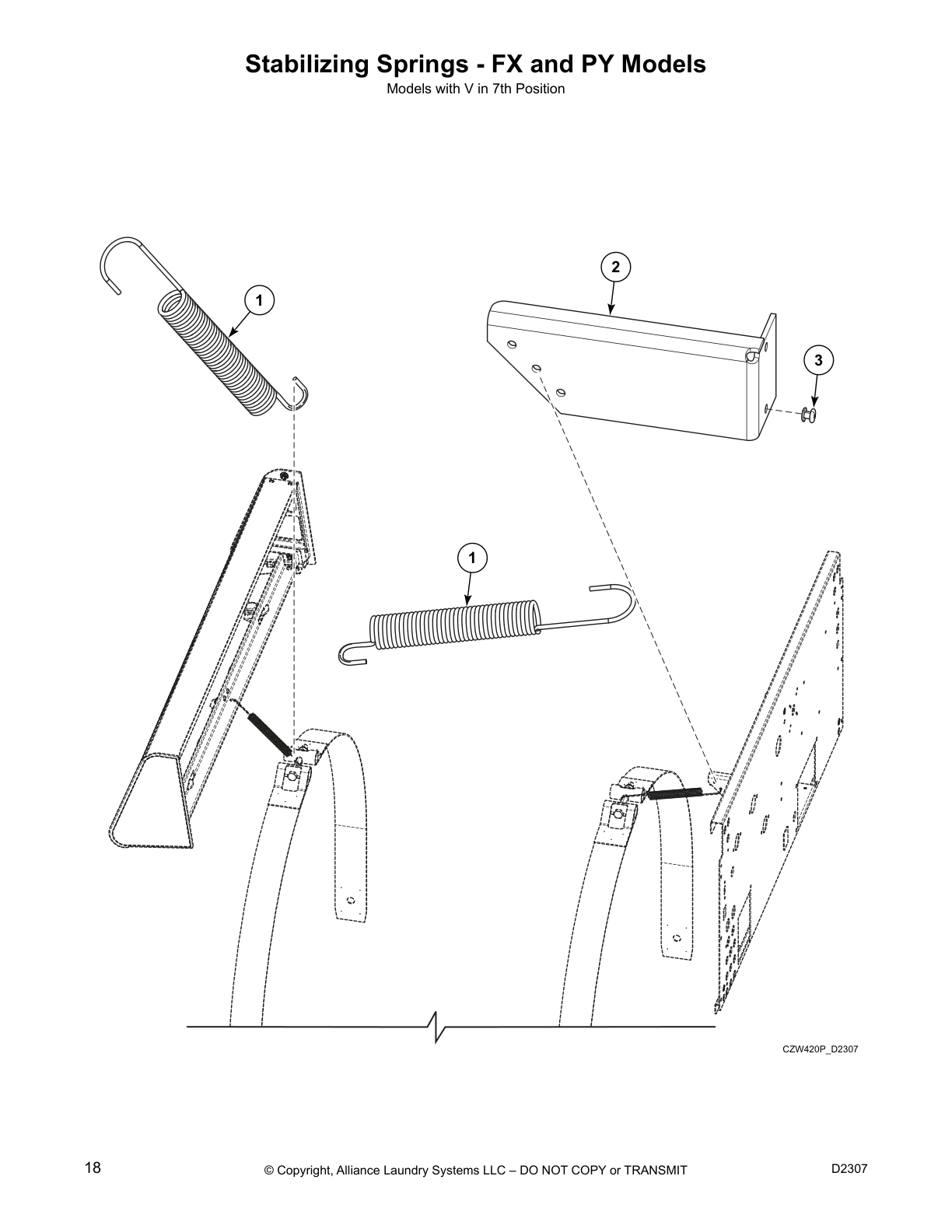 Stabilizing Springs - FX and PY Models

Models with V in 7th Position

1

2

3

1

CZW420P_D2307

18

© Copyright, Alliance Laundry Systems LLC – DO NOT COPY or TRANSMIT

D2307