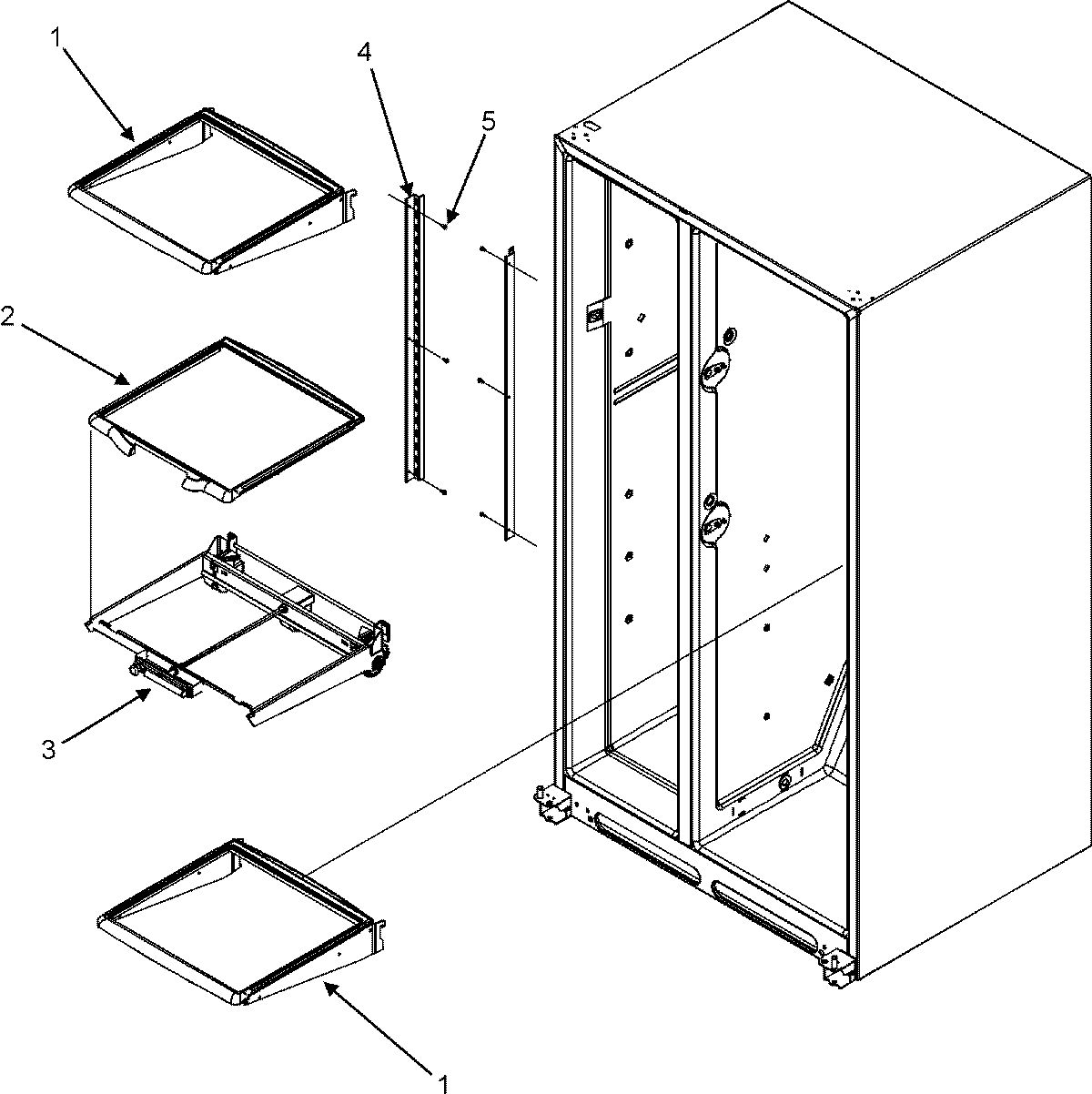 1
4
5
2
3
1