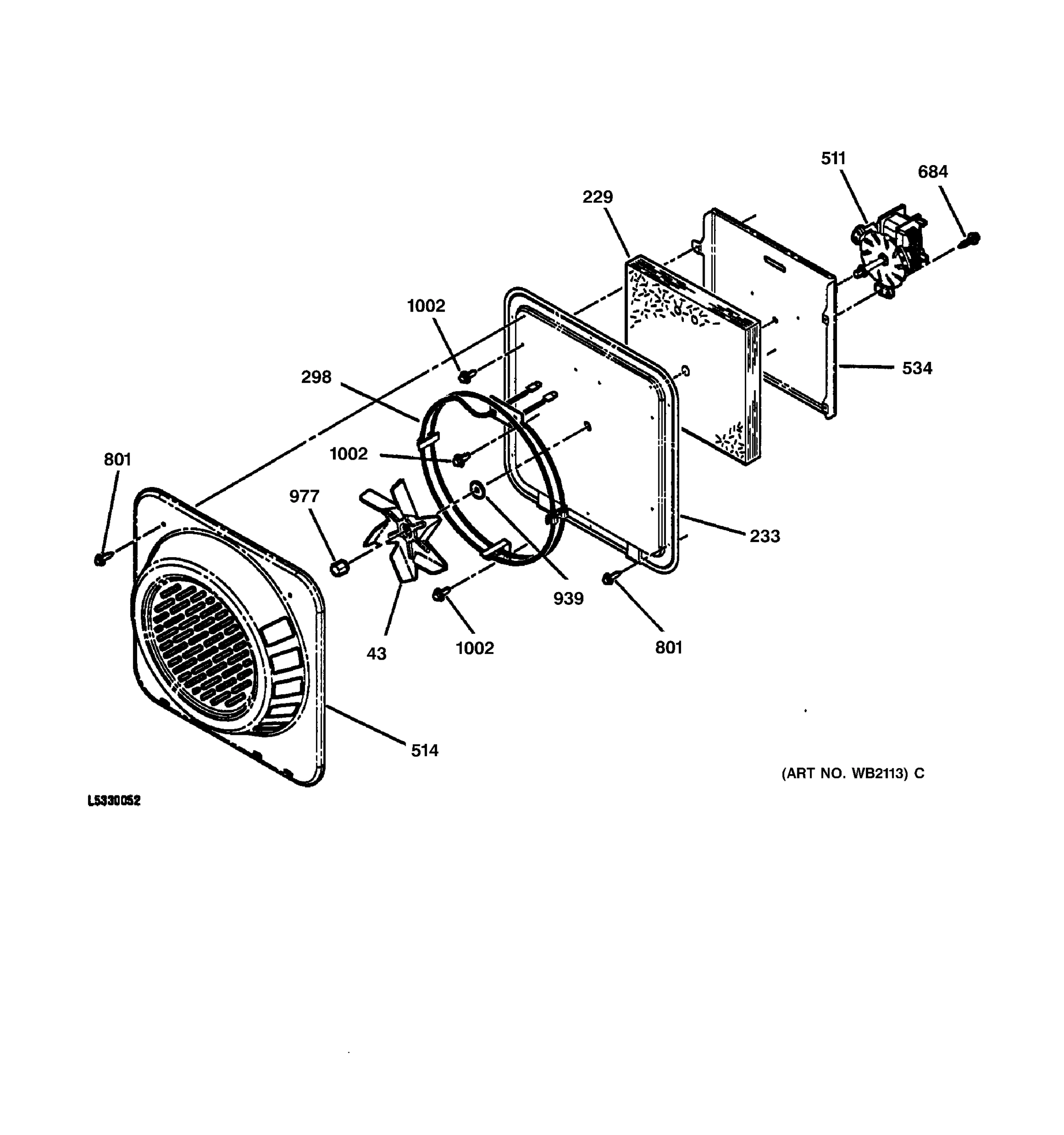 511
684
229
1002
534
298
1002
801
977
233
939
43
1002
801
514
(ART NO. WB2113) C
L5330052