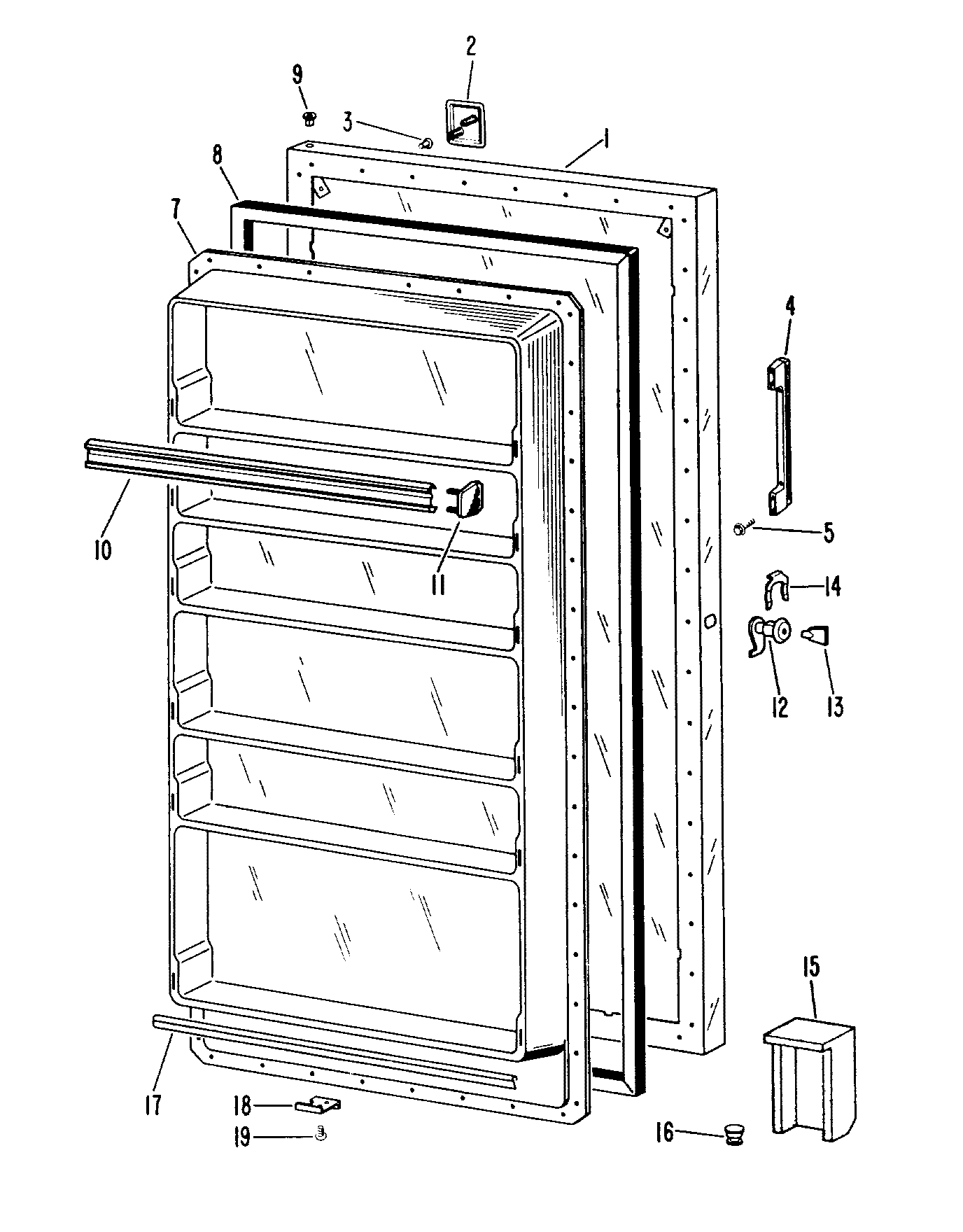 2
9
3
1
8
7
4
10
11
5
14
12
13
15
17
18
19
16