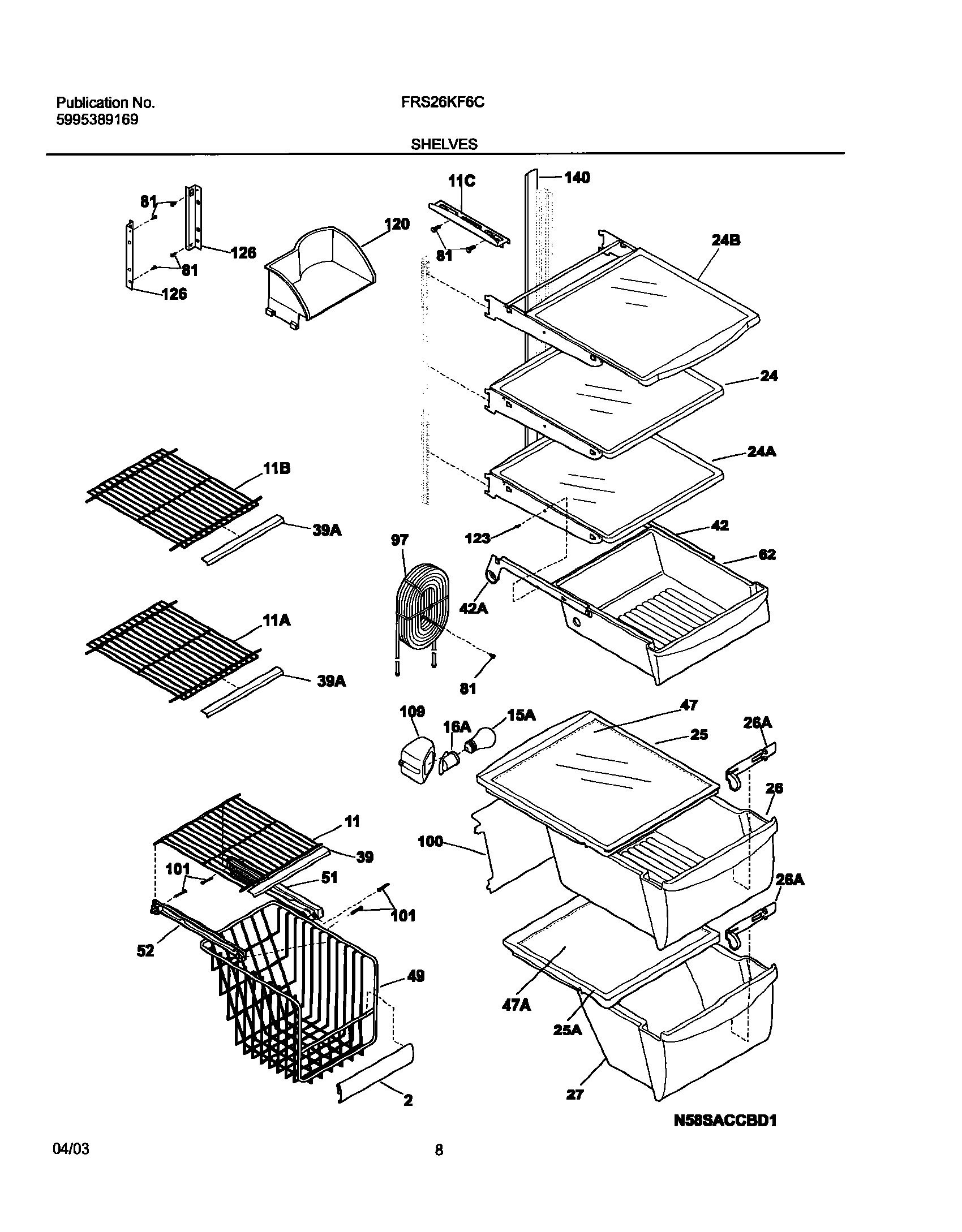 Publication No.
5995389169

FRS26KF6C

SHELVES

81
126
81
126
120
11C
81
140
24B
24
24A
11B
39A
97
123
42
62
42A
11A
39A
81
109
16A
15A
47
25
26A
26
100
11
39
101
51
101
52
49
26A
47A
25A
27
2
N58SACCBD1

04/03

8