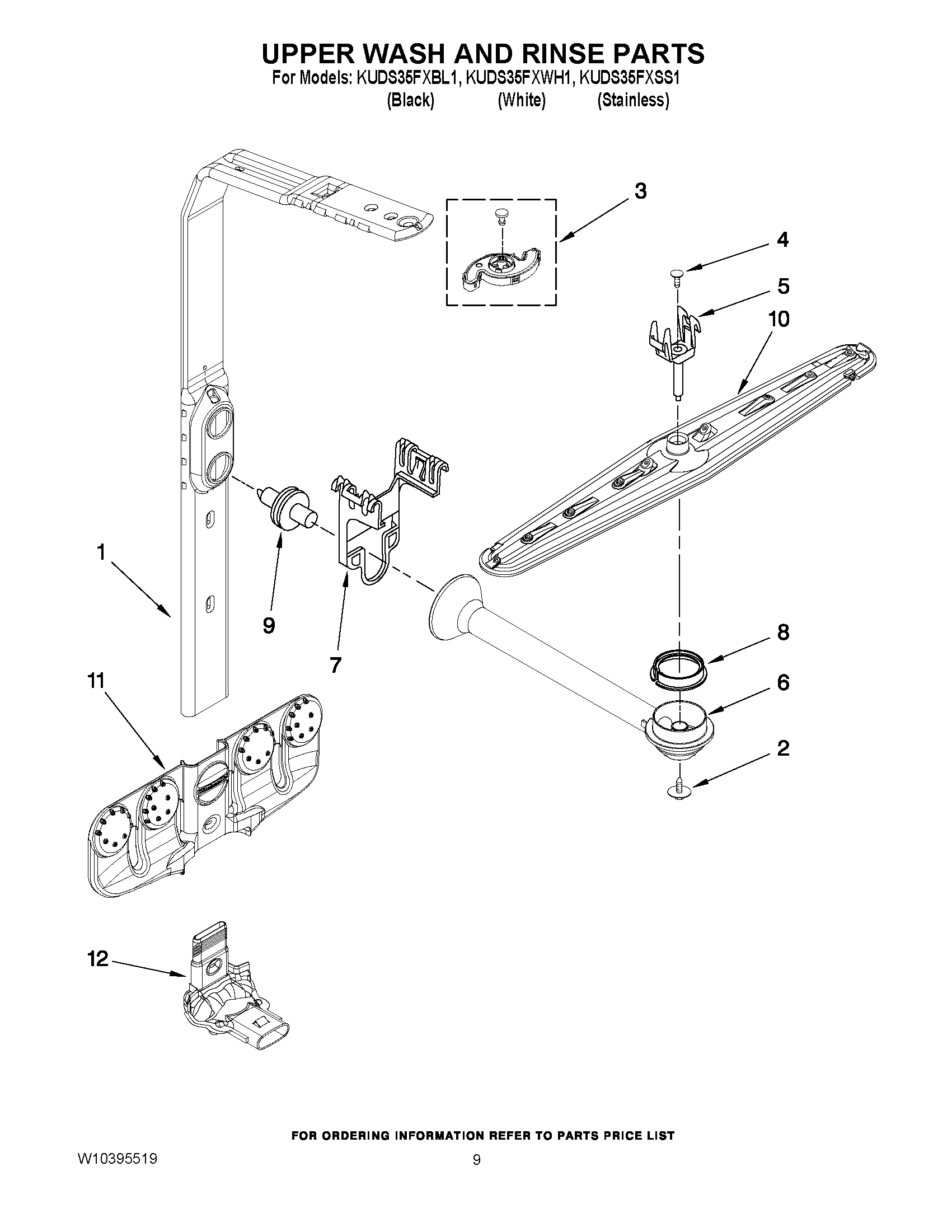 UPPER WASH AND RINSE PARTS

For Models: KUDS35FXBL1, KUDS35FXWH1, KUDS35FXSS1
(Black) (White) (Stainless)

3

4

5

10

1

9

7

8

6

2

11

12

FOR ORDERING INFORMATION REFER TO PARTS PRICE LIST

W10395519

9