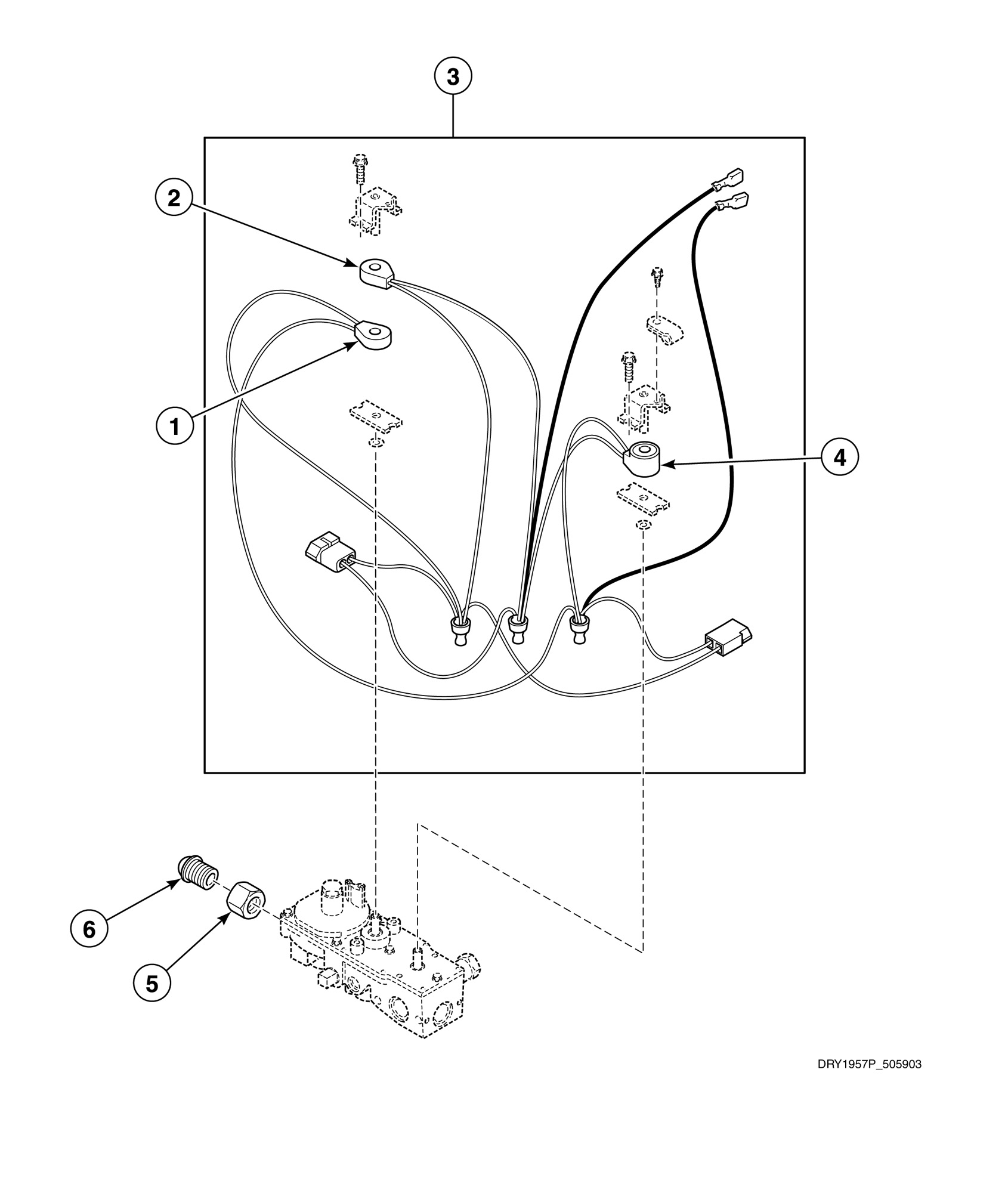 3
2
1
4
6
5
DRY1957P_505903