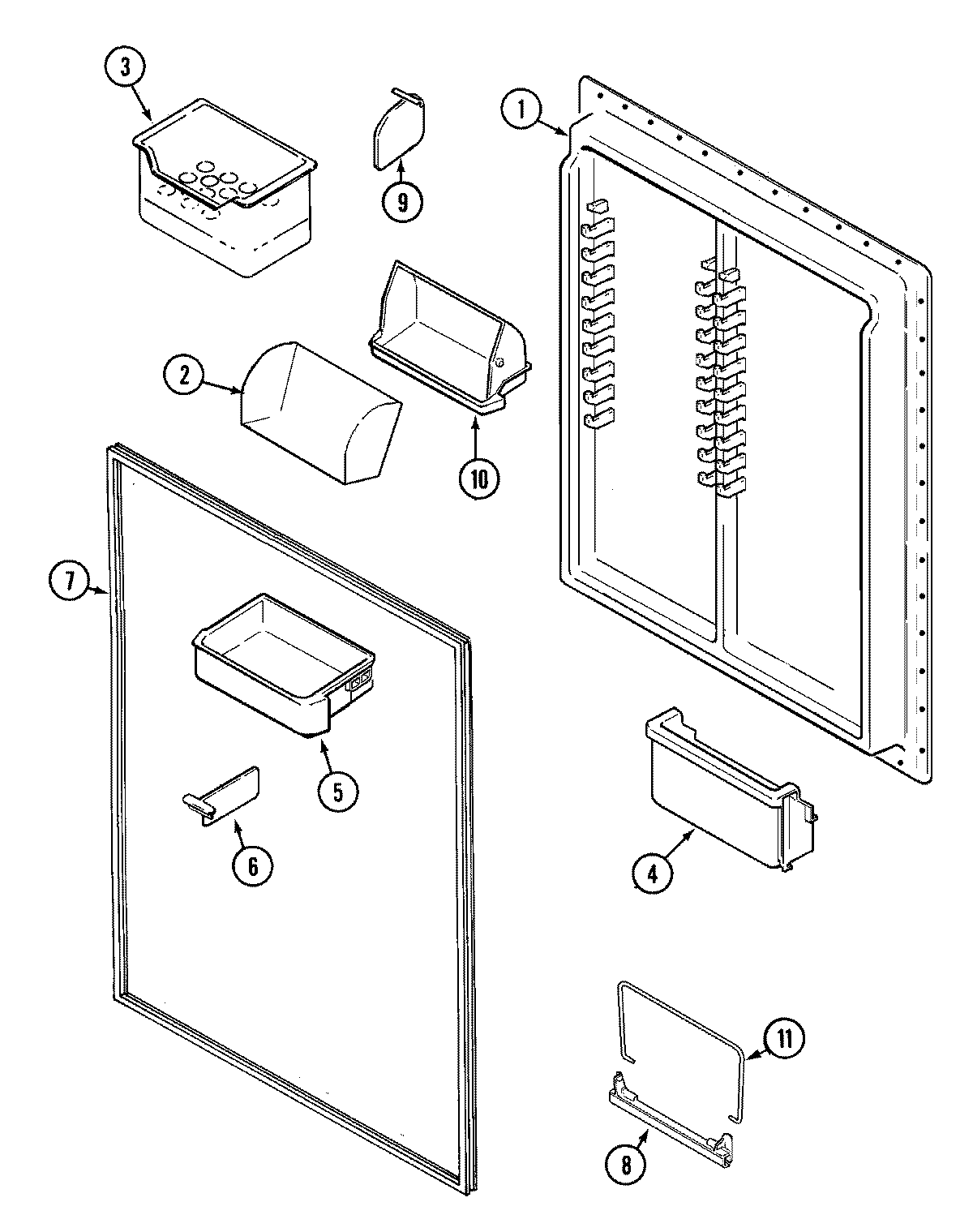 3
9
1
2
10
7
5
6
4
11
8