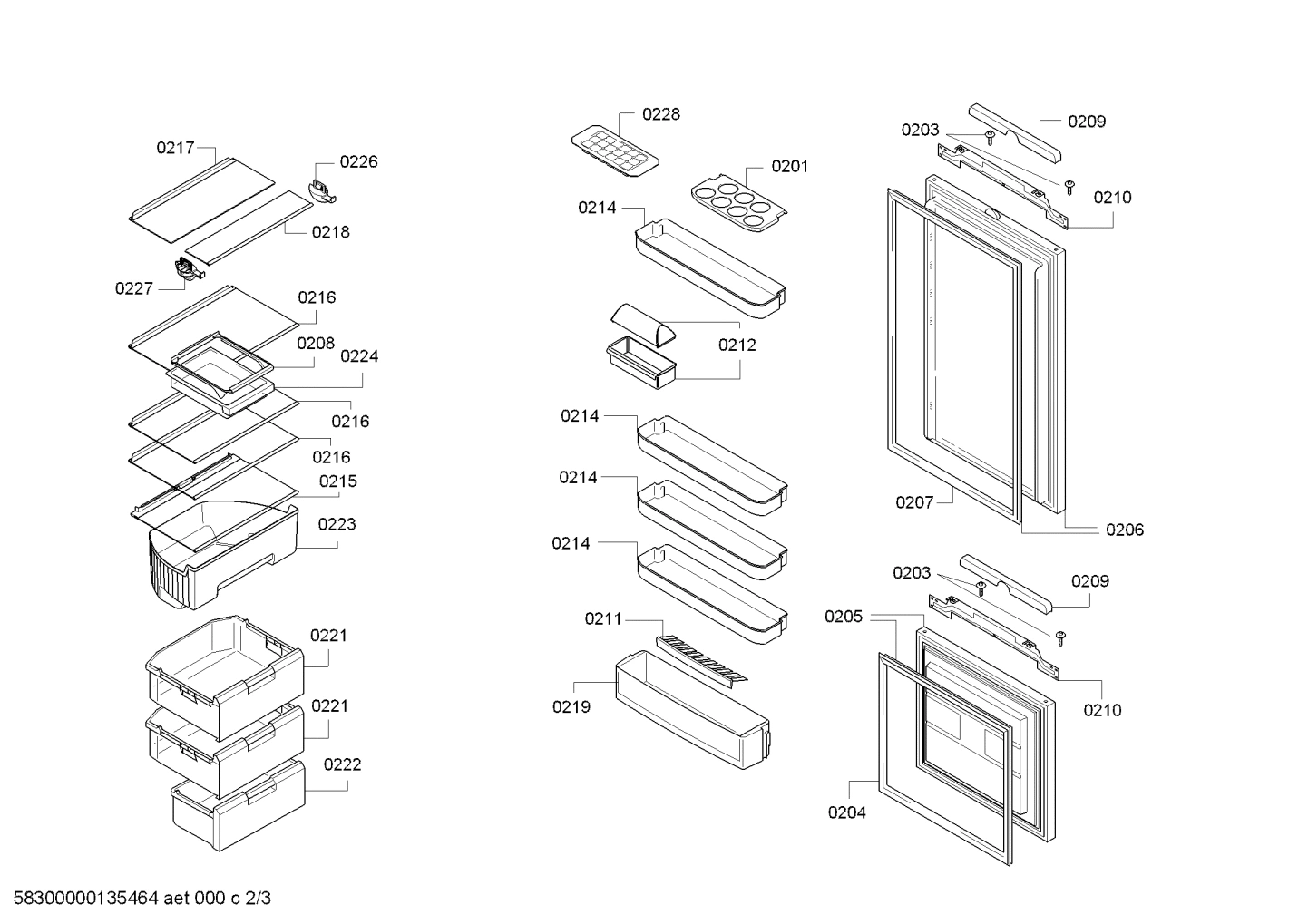 0217
0226
0218
0227
0216
0208
0224
0216
0216
0215
0223
0221
0221
0222

0228
0201
0214
0212
0214
0214
0214
0211
0219

0203
0209
0210
0207
0206
0203
0209
0205
0210
0204

58300000135464 aet 000 c 2/3