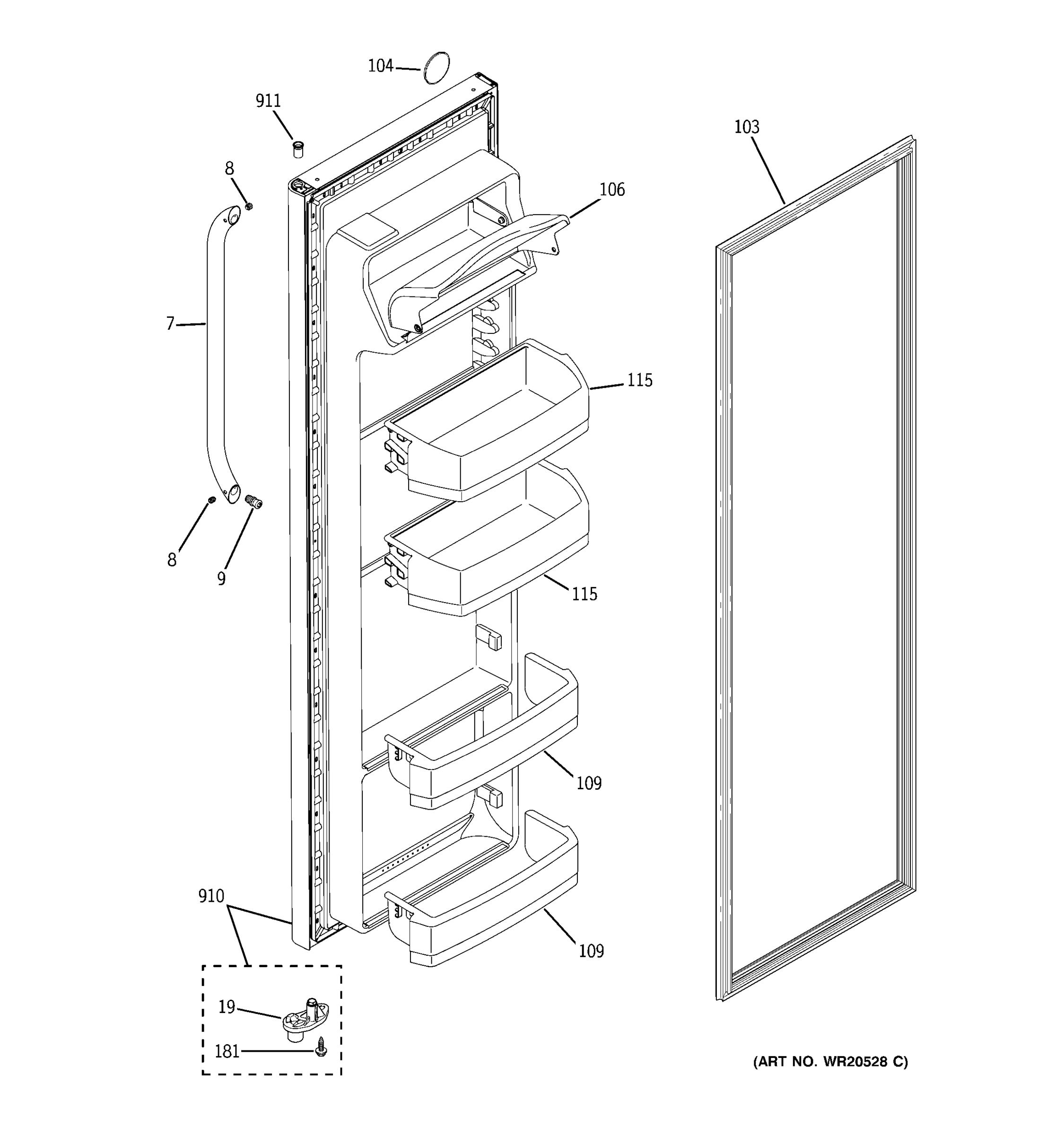 104
911
103
8
106
7
115
8
9
115
109
910
109
19
181
(ART NO. WR20528 C)