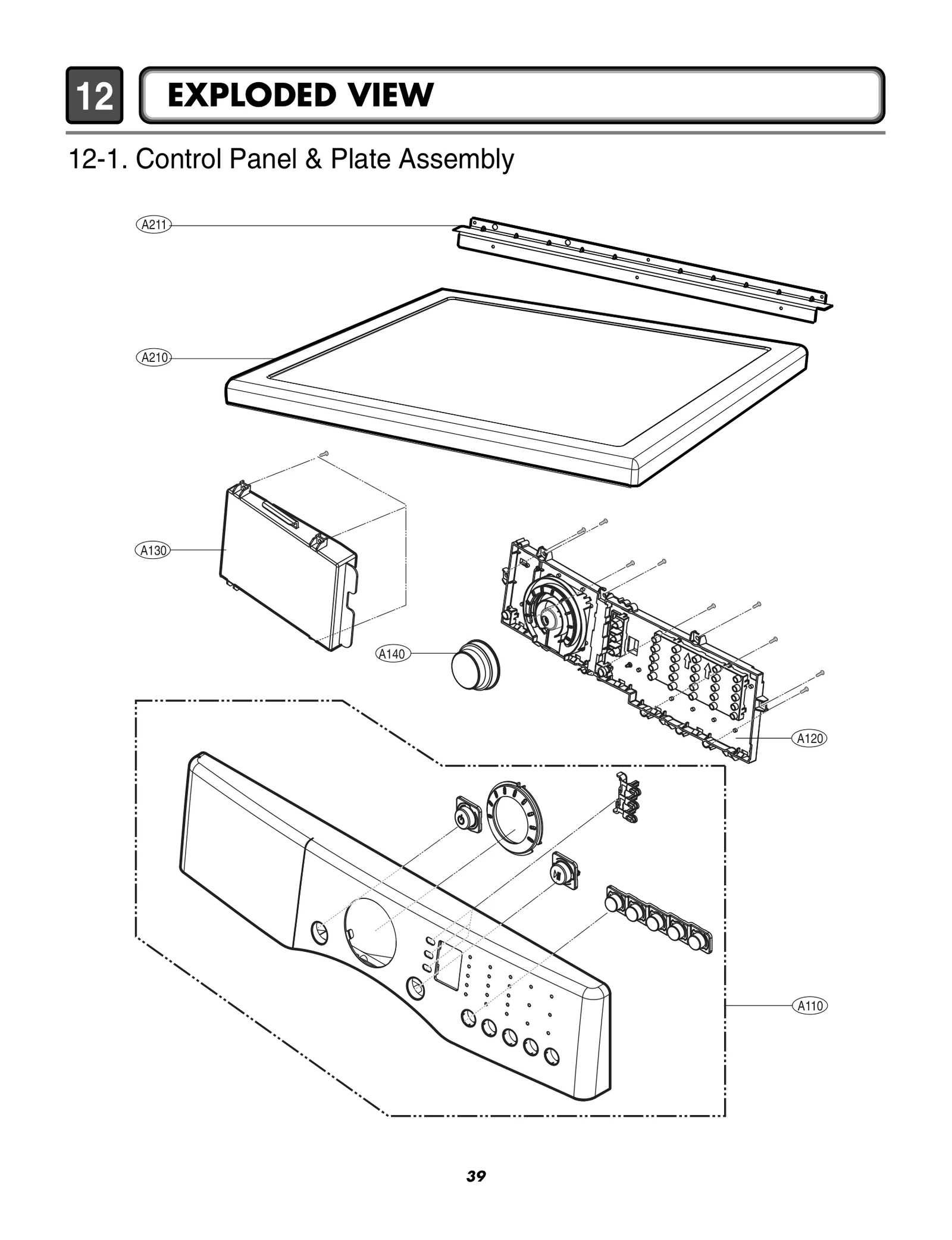 12 EXPLODED VIEW

12-1. Control Panel & Plate Assembly

A211

A210

A130

A140

A120

A110

39