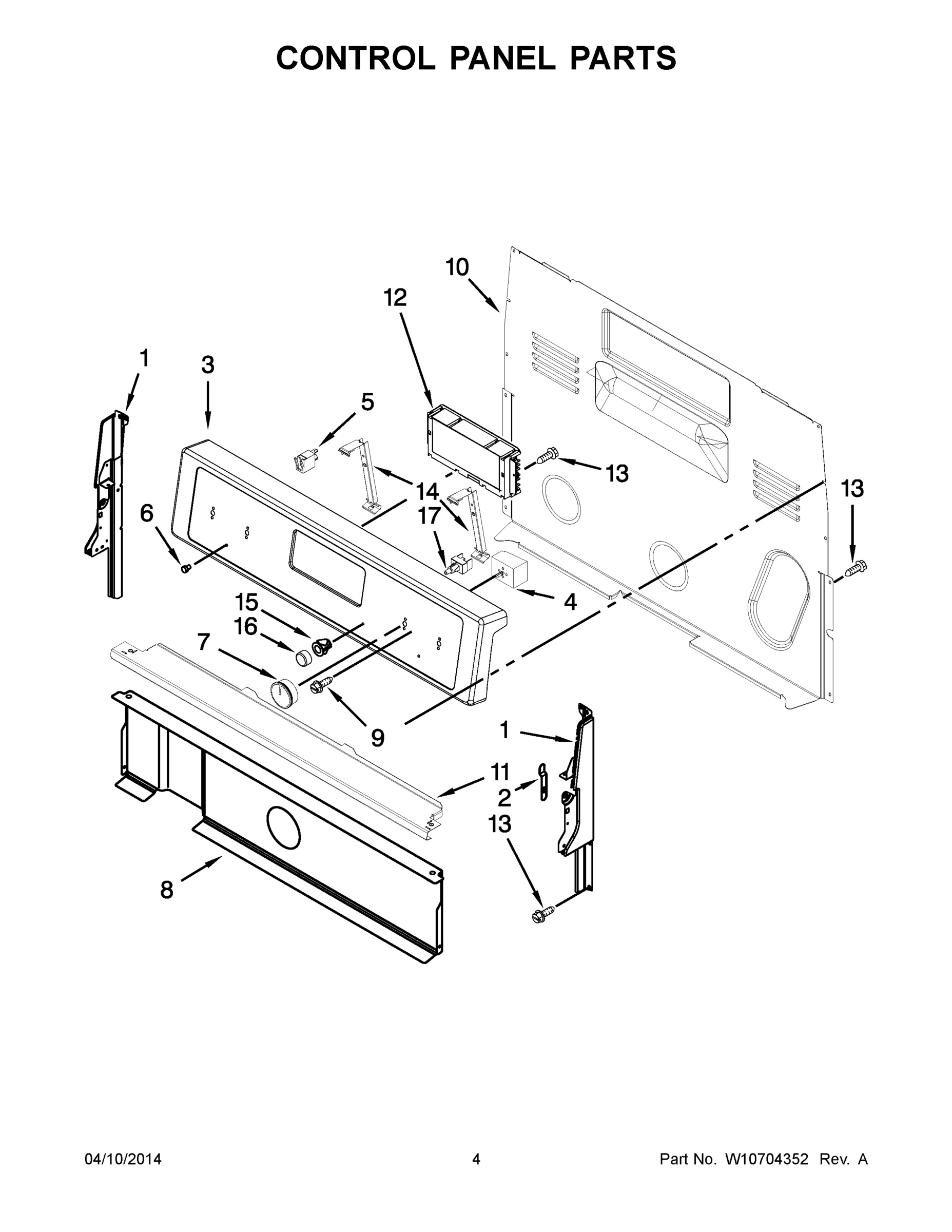 CONTROL PANEL PARTS

10

12

1

3

5

13

14

13

6

17

4

15

16

7

9

1

11

2

13

8

04/10/2014

4

Part No. W10704352 Rev. A