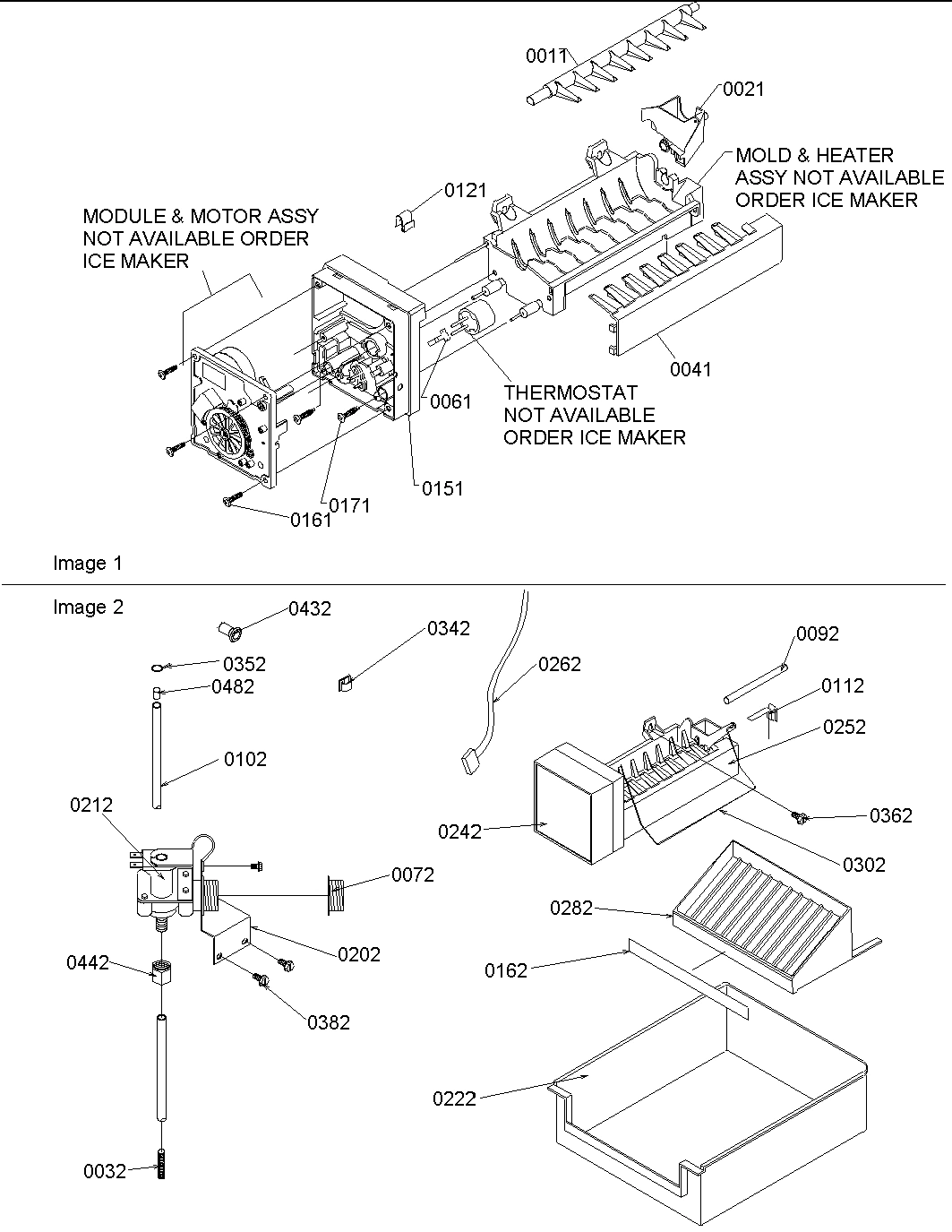 0011
0021
MOLD & HEATER ASSY NOT AVAILABLE ORDER ICE MAKER
0121
MODULE & MOTOR ASSY NOT AVAILABLE ORDER ICE MAKER
0041
0061
THERMOSTAT NOT AVAILABLE ORDER ICE MAKER
0151
0171
0161

Image 1

Image 2
0432
0342
0352
0482
0262
0092
0112
0252
0102
0212
0242
0362
0302
0072
0282
0202
0442
0162
0382
0222
0032