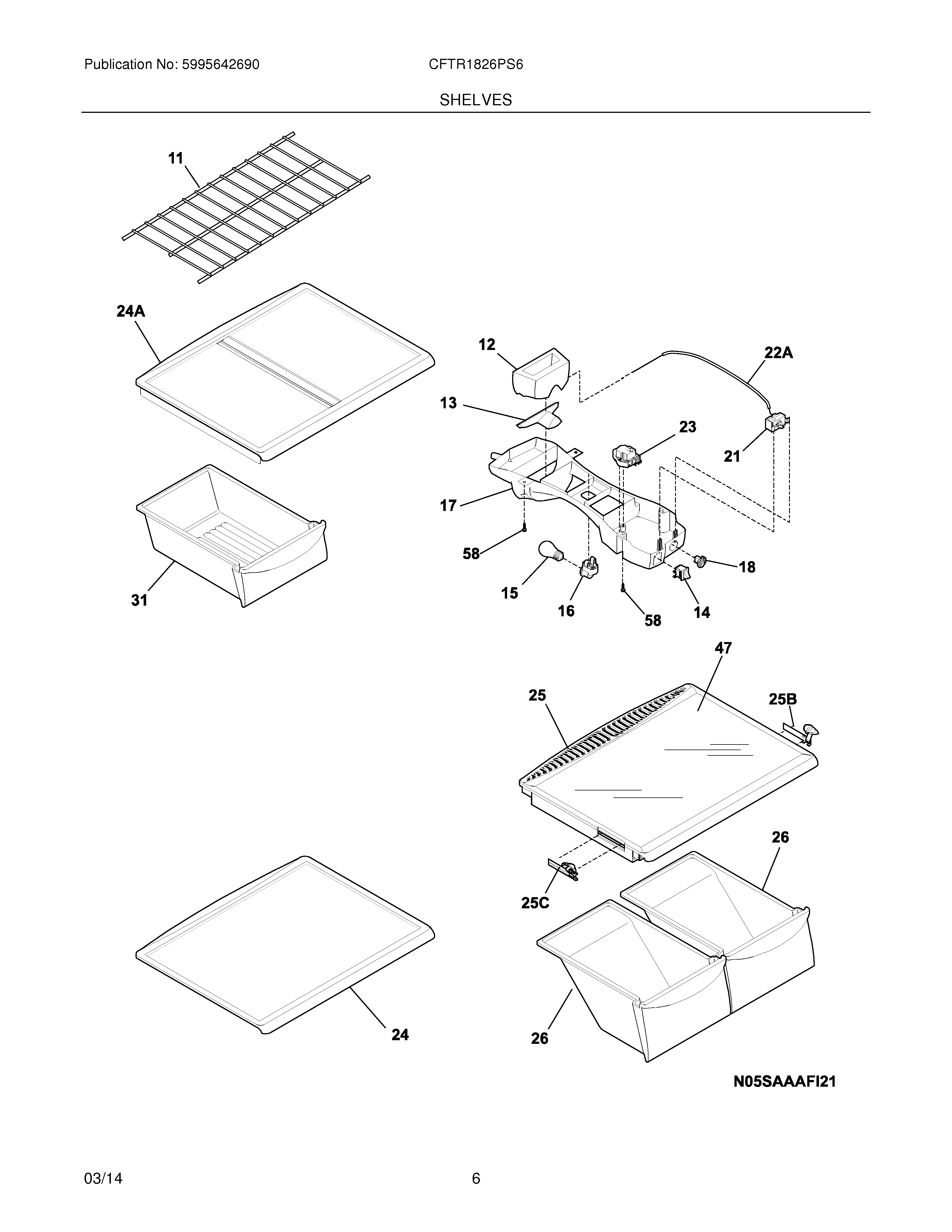 Publication No: 5995642690
CFTR1826PS6
SHELVES

11
24A
12
22A
13
23
21
17
58
18
15
16
58
14
31
47
25
25B
26
25C
24
26
N05SAAAFI21

03/14
6