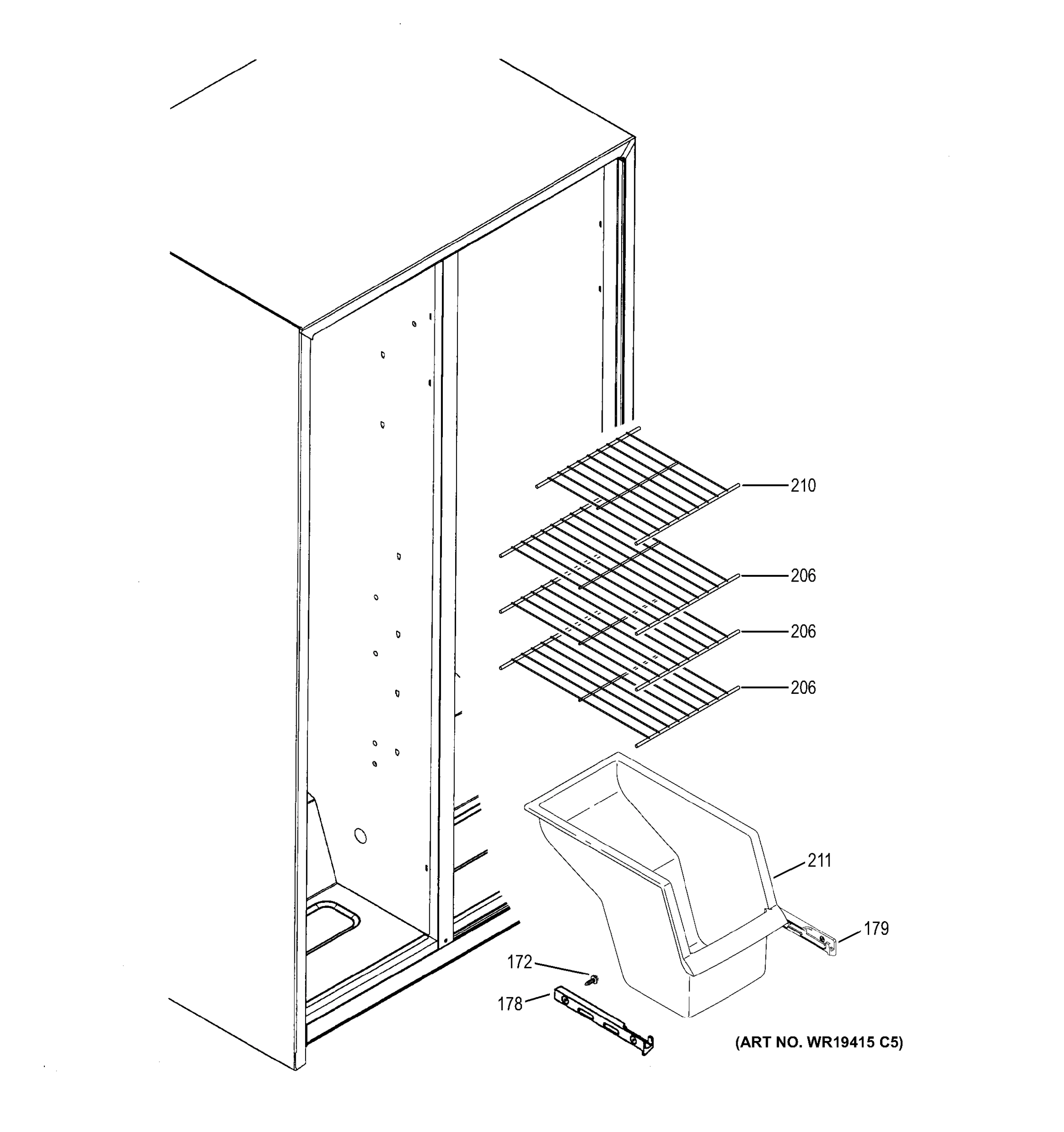 210

206

206

206

211

179

172

178

(ART NO. WR19415 C5)